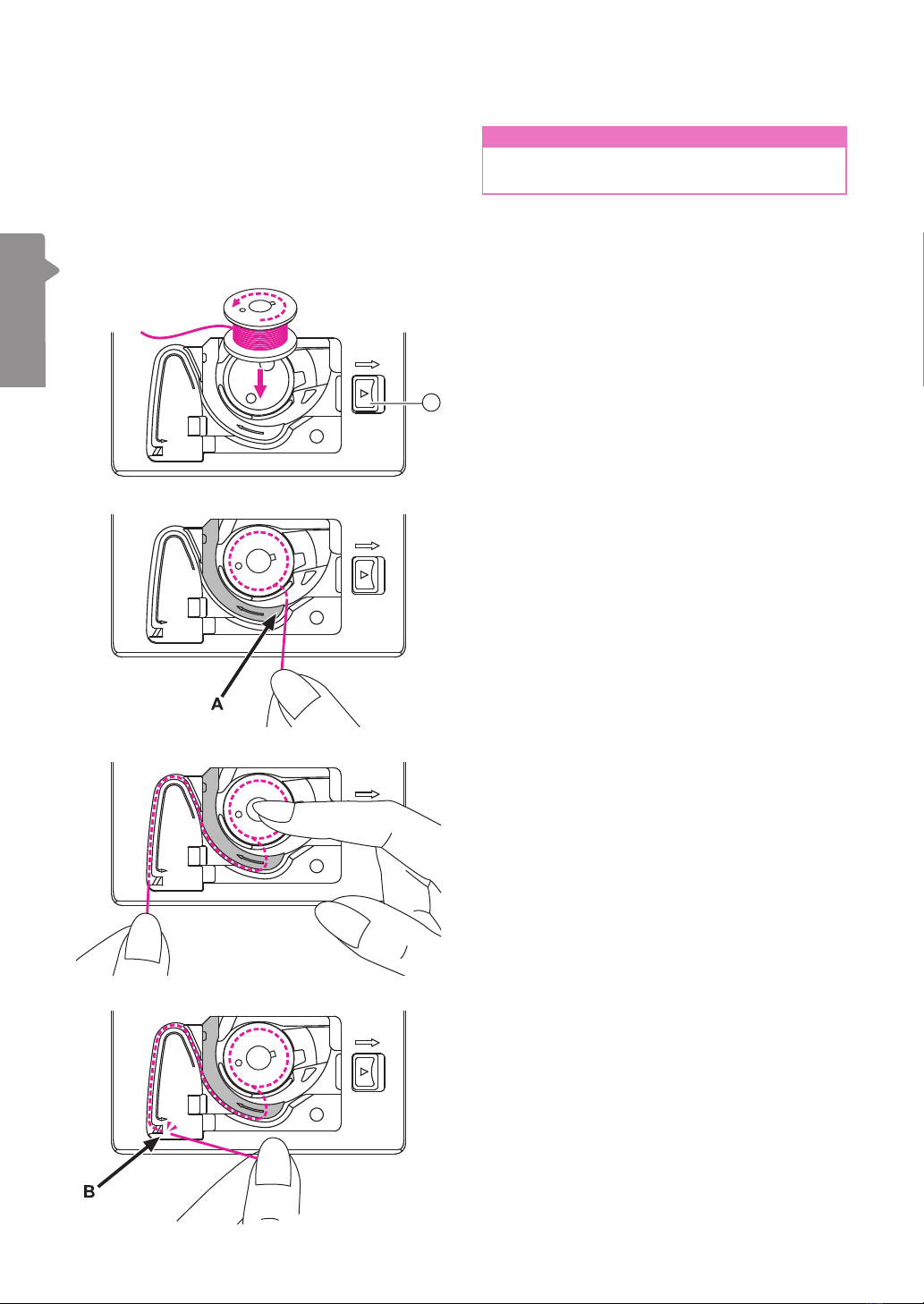 A

B