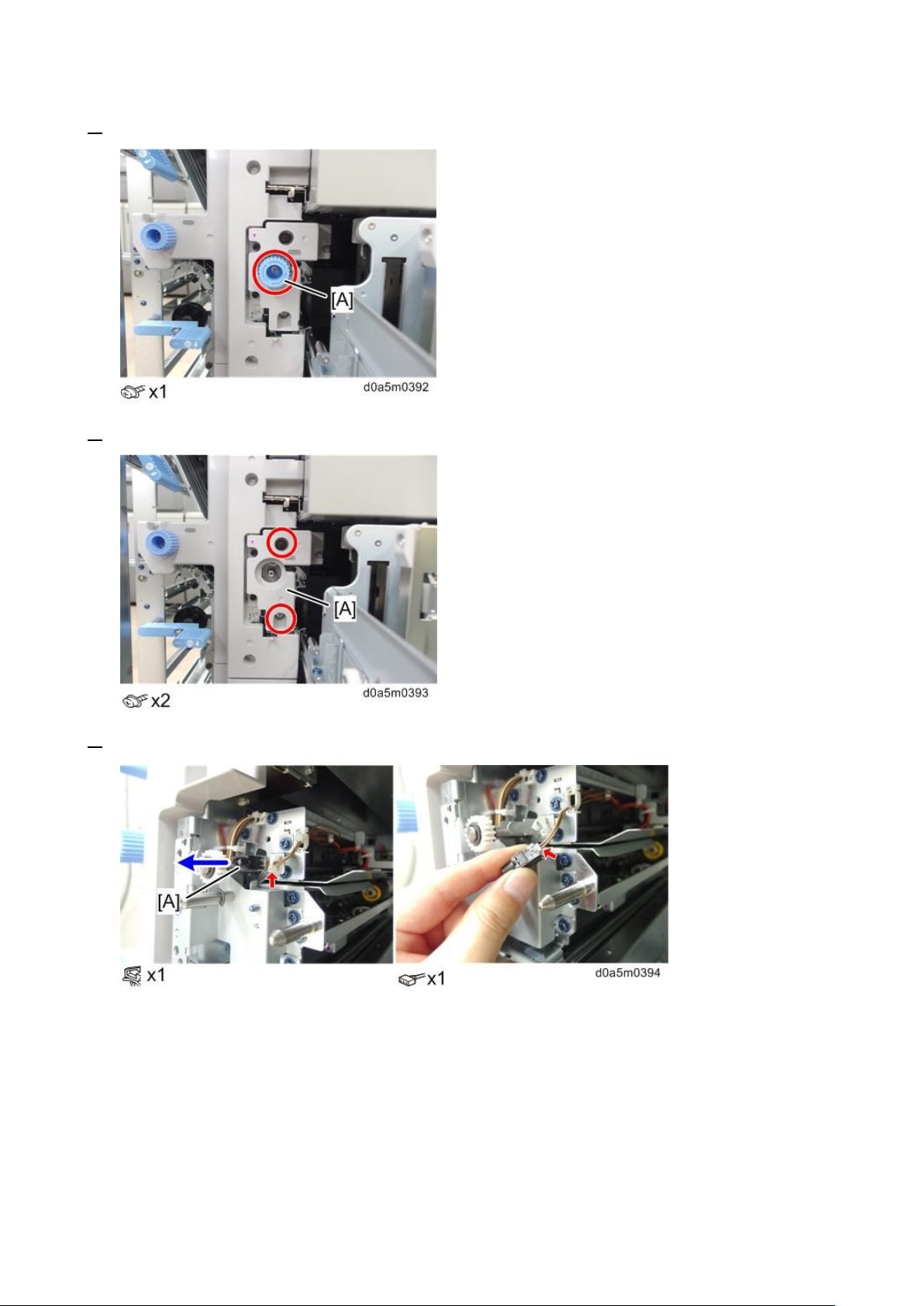 [A]

x1

d0a5m0392

[A]

x2

d0a5m0393

[A]

x1

x1

d0a5m0394