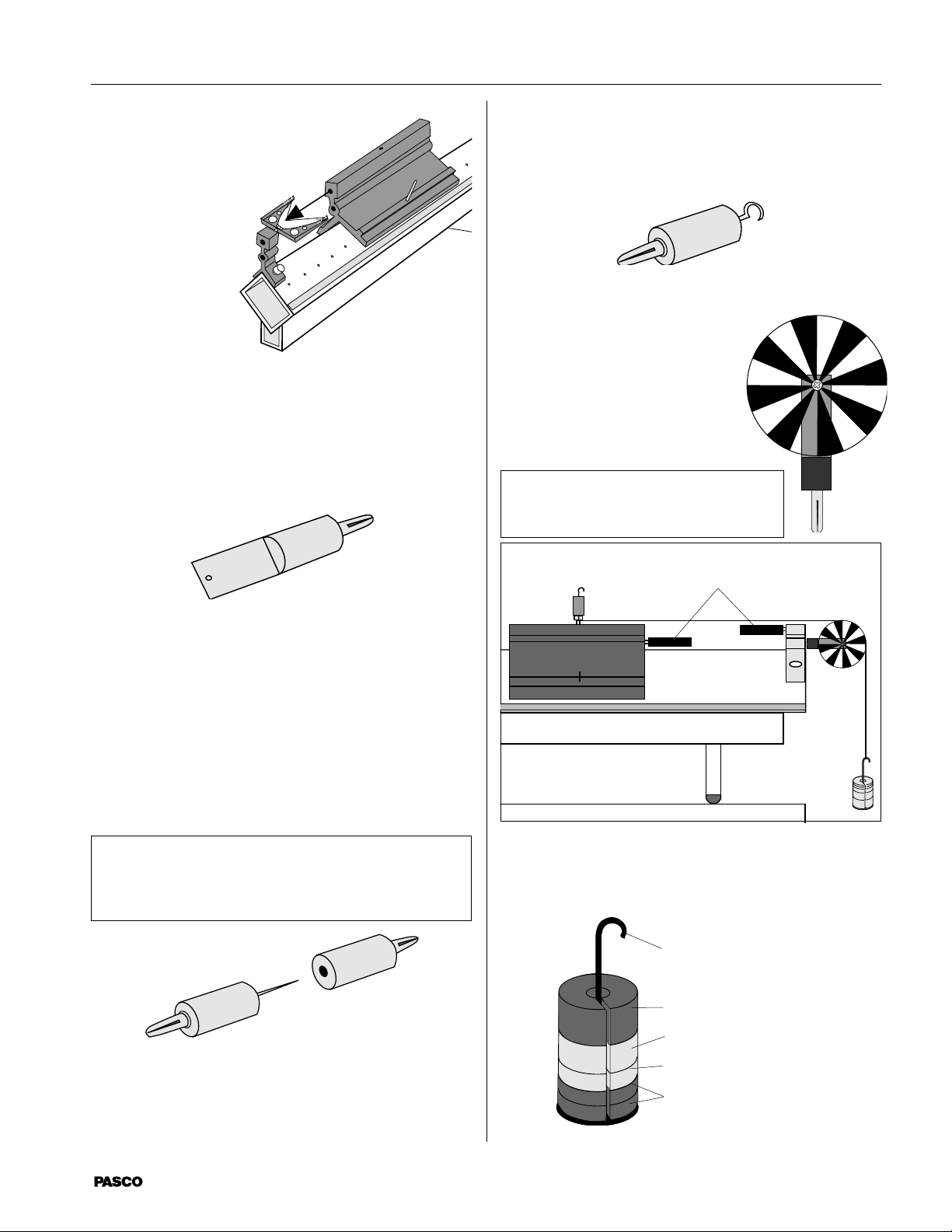 PASCO