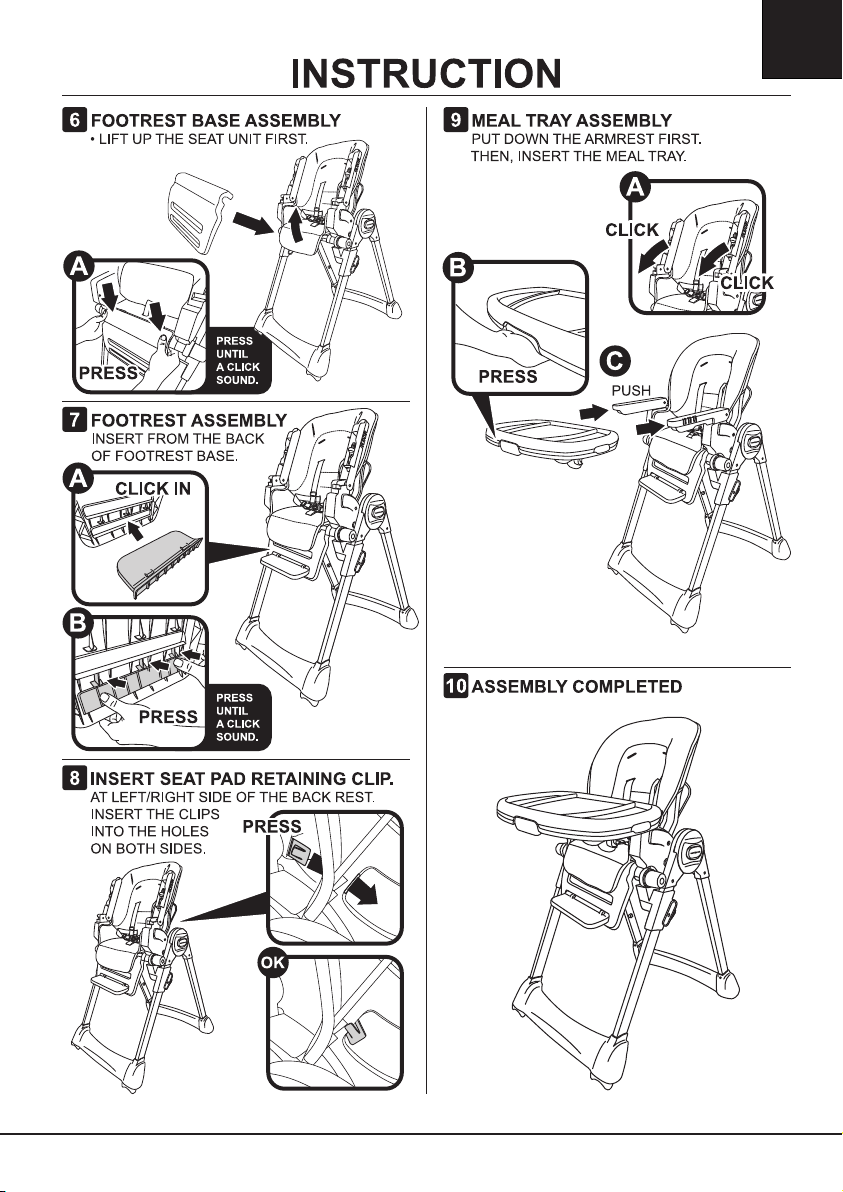 INSTRUCTION

6 FOOTREST BASE ASSEMBLY
• LIFT UP THE SEAT UNIT FIRST.

A

PRESS

PRESS UNTIL A CLICK SOUND.

7 FOOTREST ASSEMBLY
INSERT FROM THE BACK OF FOOTREST BASE.

A

CLICK IN

B

PRESS

PRESS UNTIL A CLICK SOUND.

8 INSERT SEAT PAD RETAINING CLIP.
AT LEFT/RIGHT SIDE OF THE BACK REST.
INSERT THE CLIPS INTO THE HOLES ON BOTH SIDES.

PRESS

OK

9 MEAL TRAY ASSEMBLY
PUT DOWN THE ARMREST FIRST.
THEN, INSERT THE MEAL TRAY.

A

CLICK

CLICK

B

PRESS

C

PUSH

10 ASSEMBLY COMPLETED