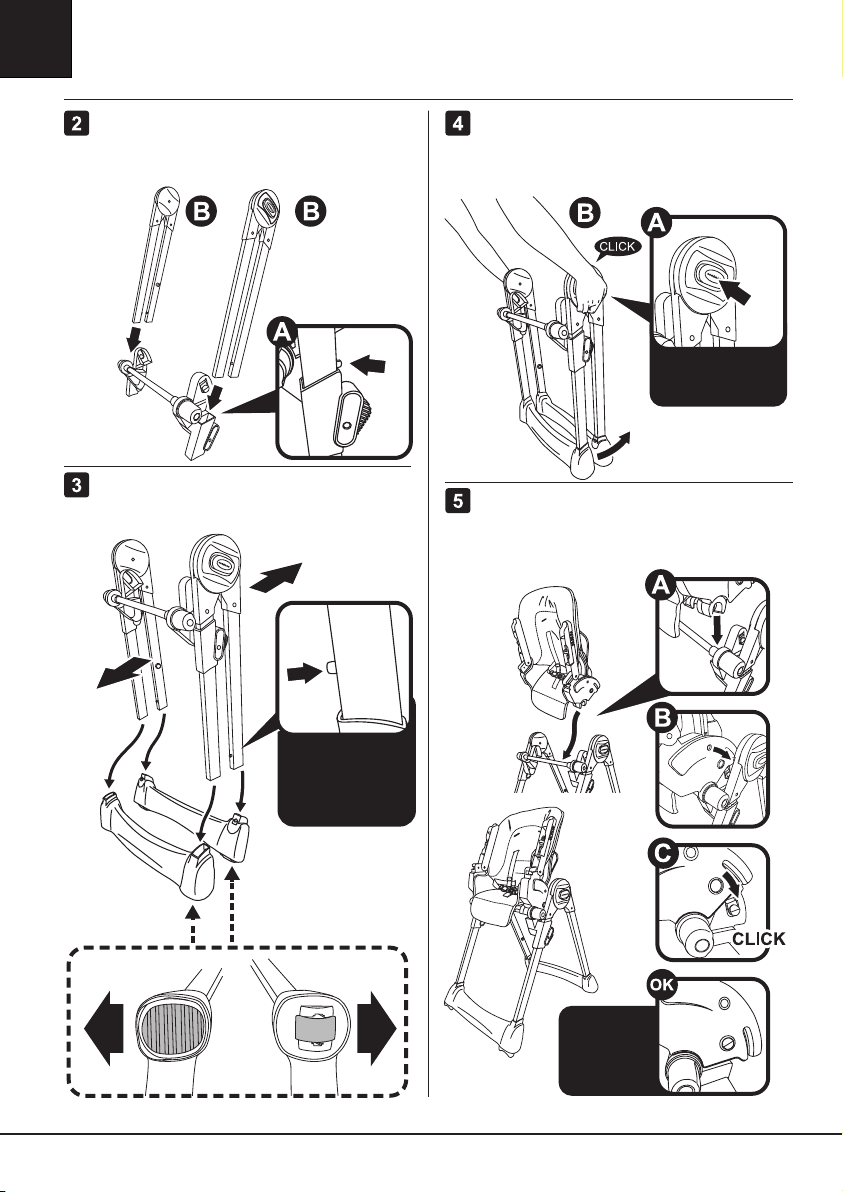 2

B B

A

3

4

B

CLICK

A

5

A

B

C

CLICK

OK