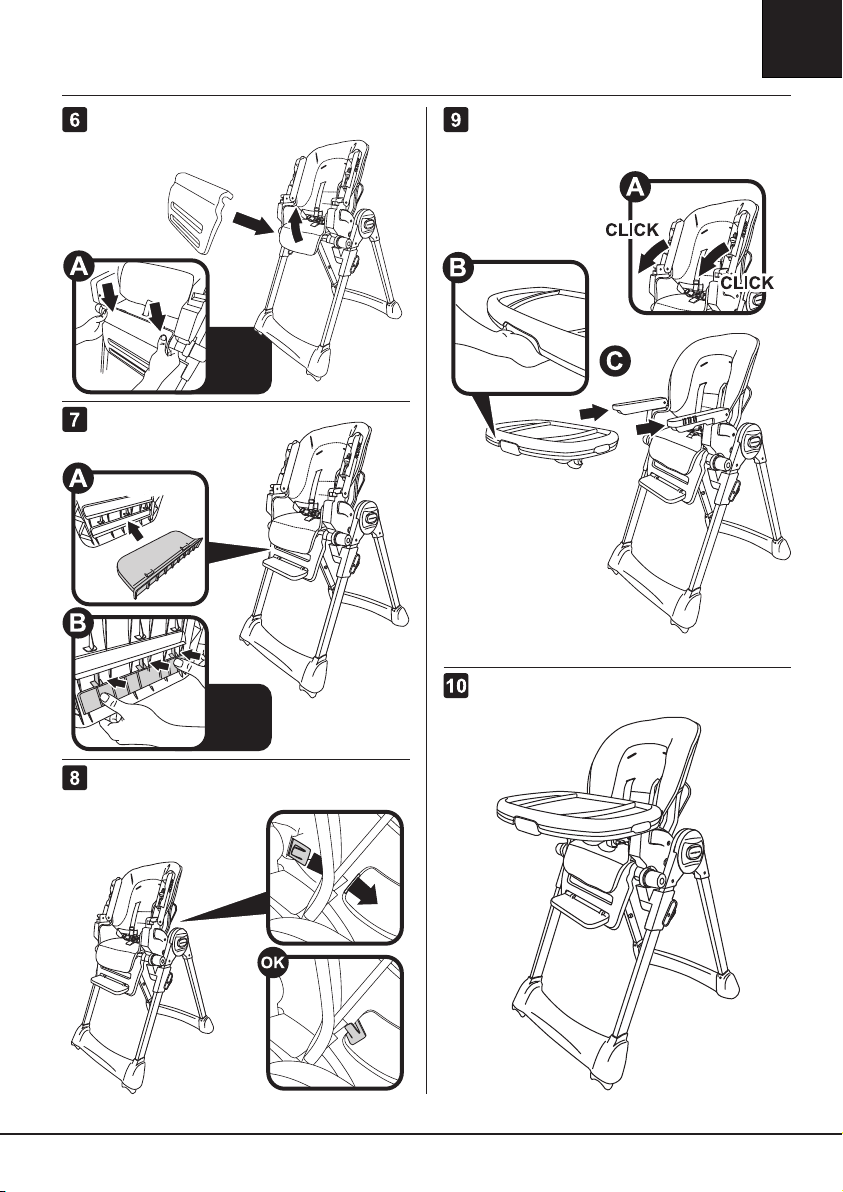 6

A

7

A

B

8

OK

9

A

CLICK

CLICK

B

C

10