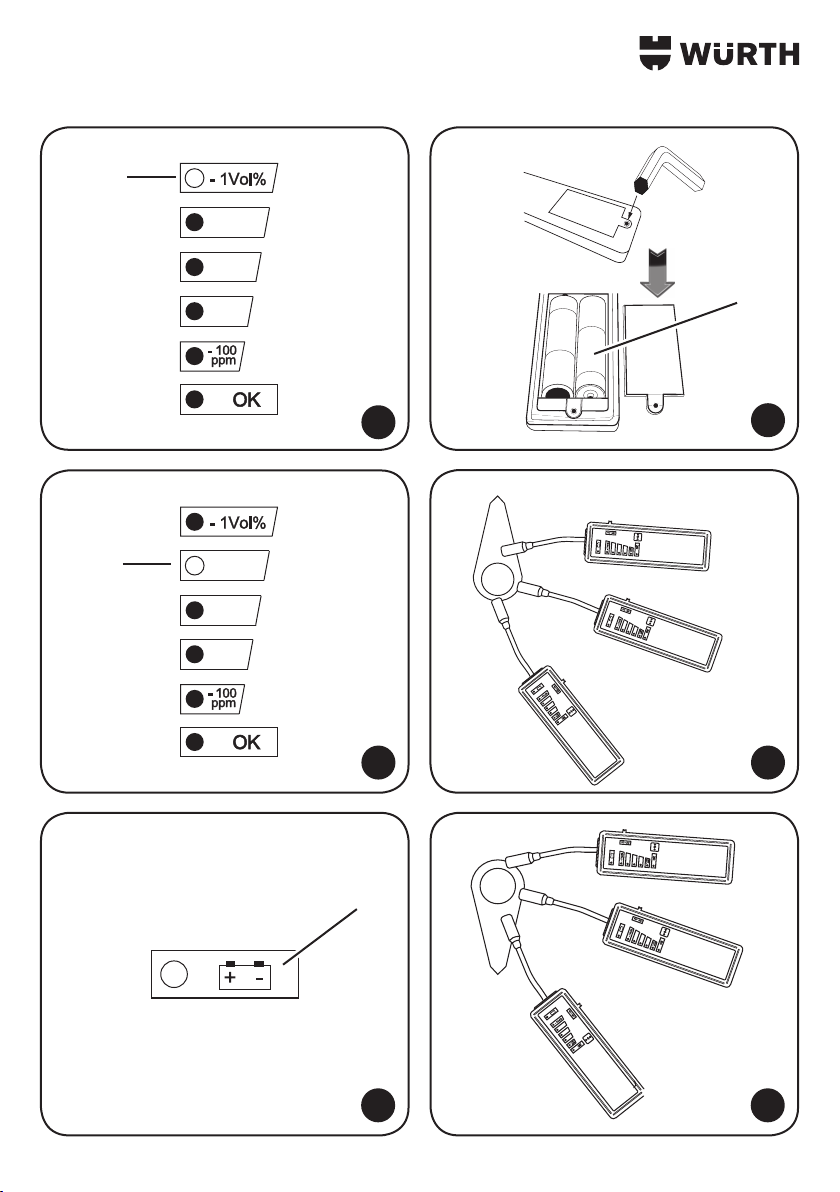 WÜRTH

- 1Vol%

- 100 ppm

OK

- 1Vol%

- 100 ppm

OK

+ -