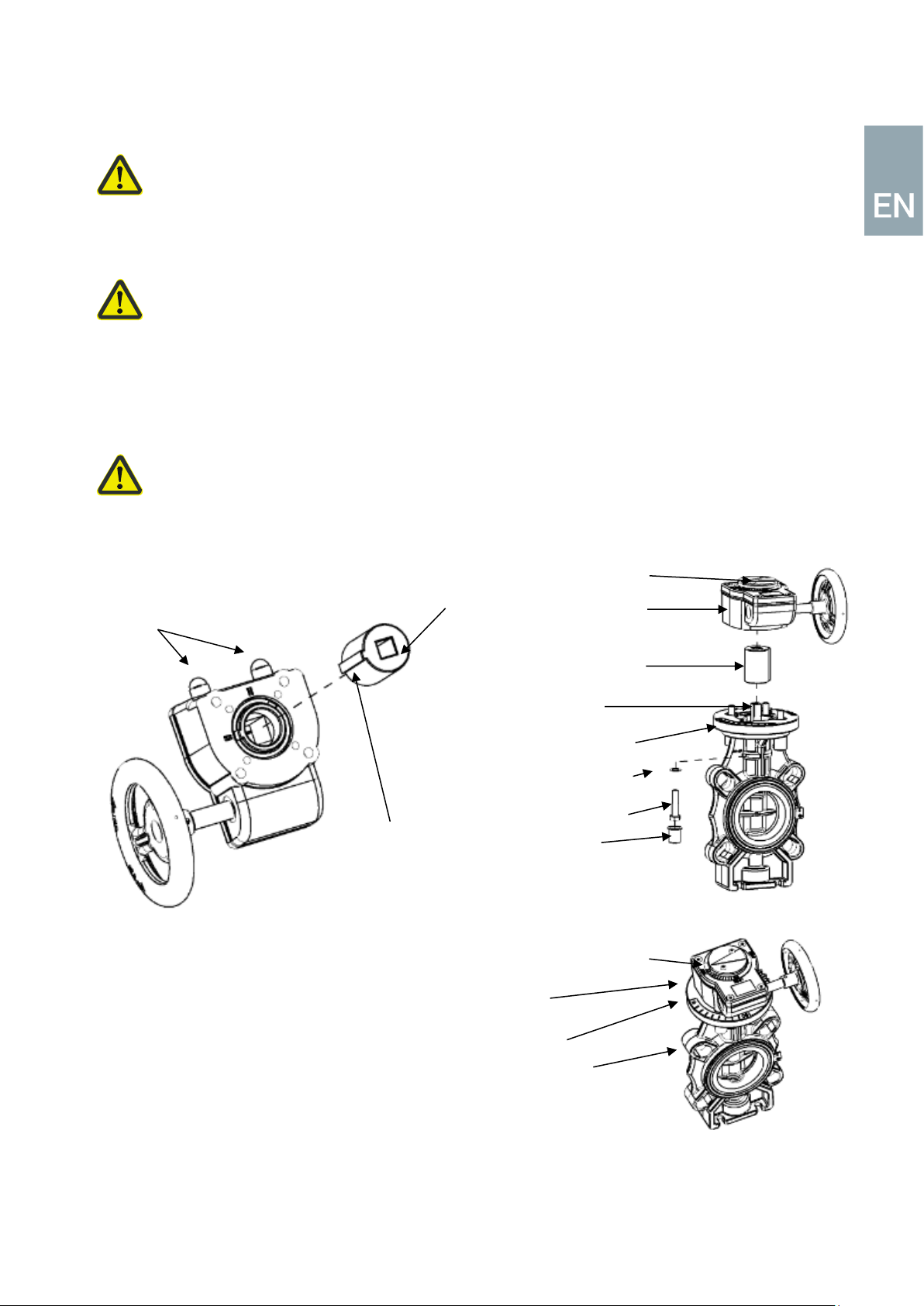 EN