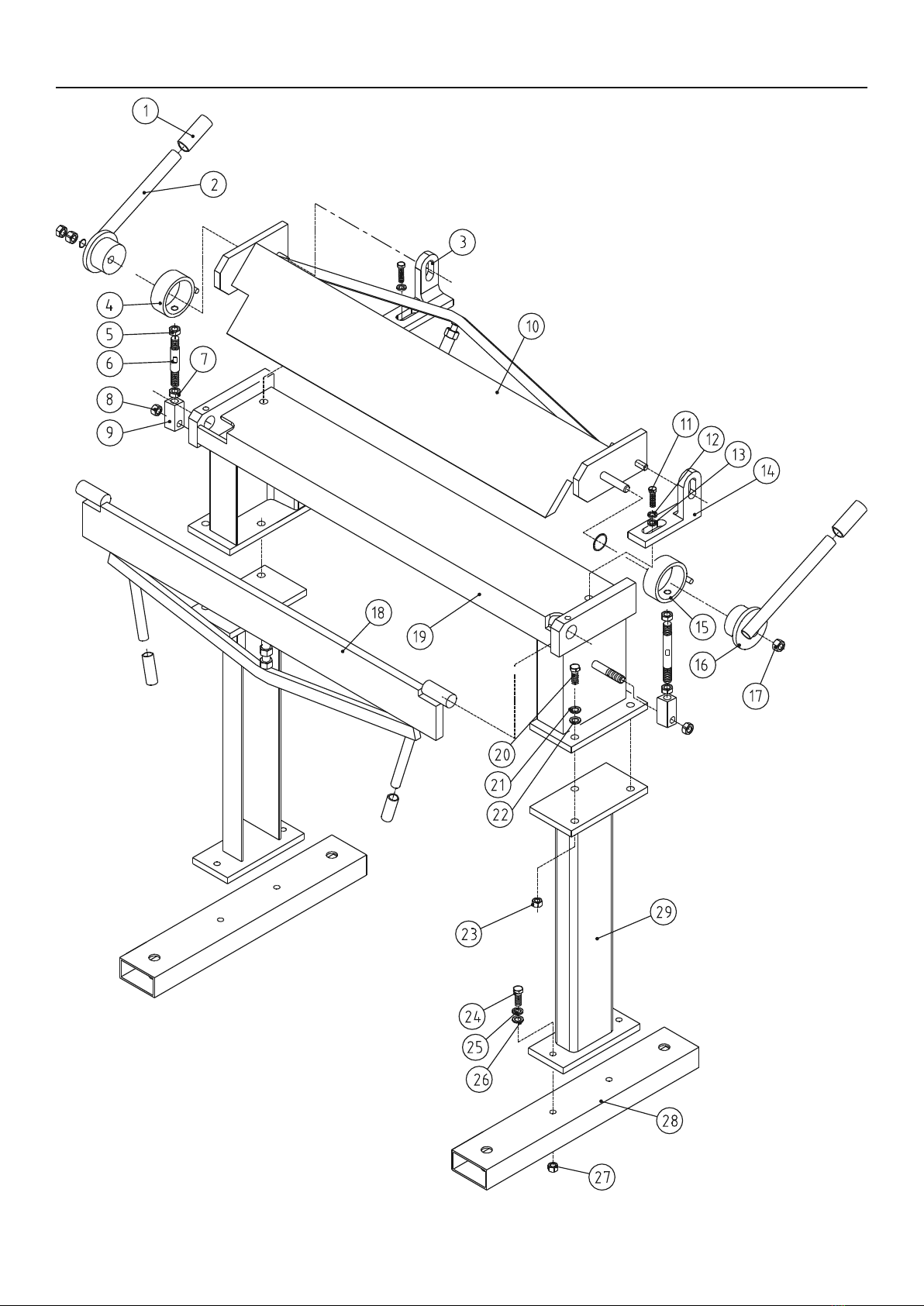 1
2
3
4
5
6
7
8
9
10
11
12
13
14
15
16
17
18
19
20
21
22
23
24
25
26
27
28
29