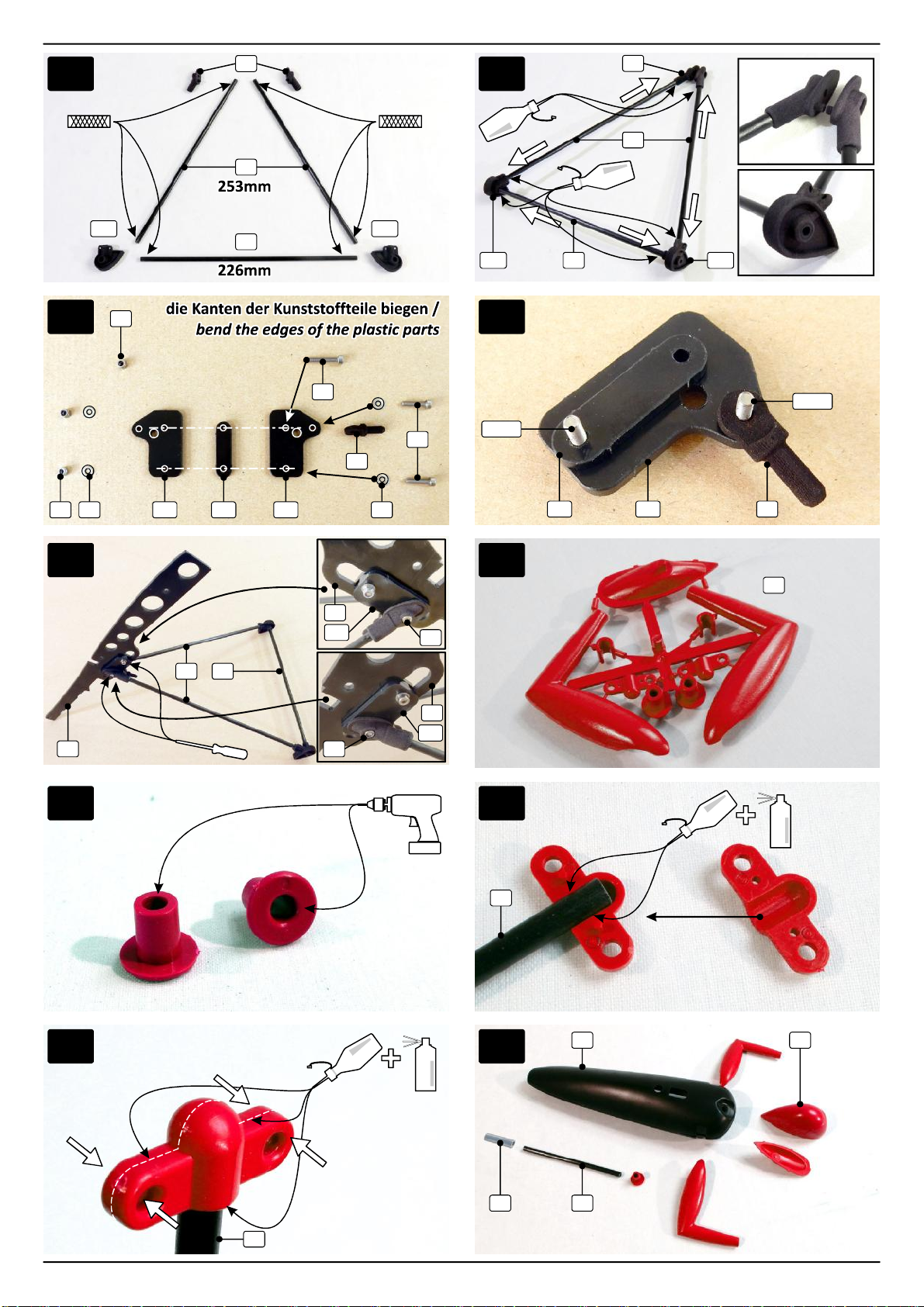 253mm

226mm

die Kanten der Kunststoffteile biegen /
bend the edges of the plastic parts