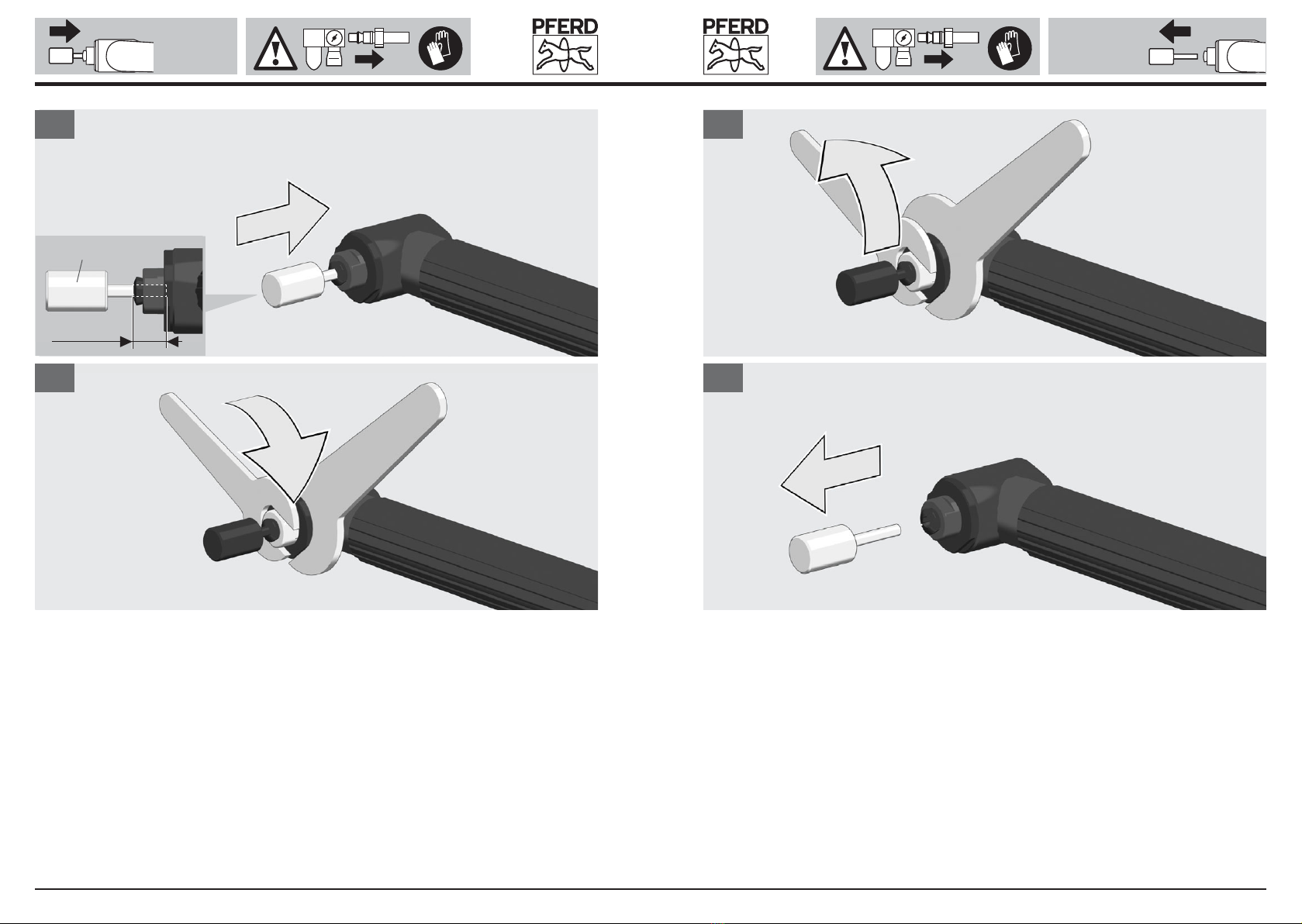 PFERD

PFERD