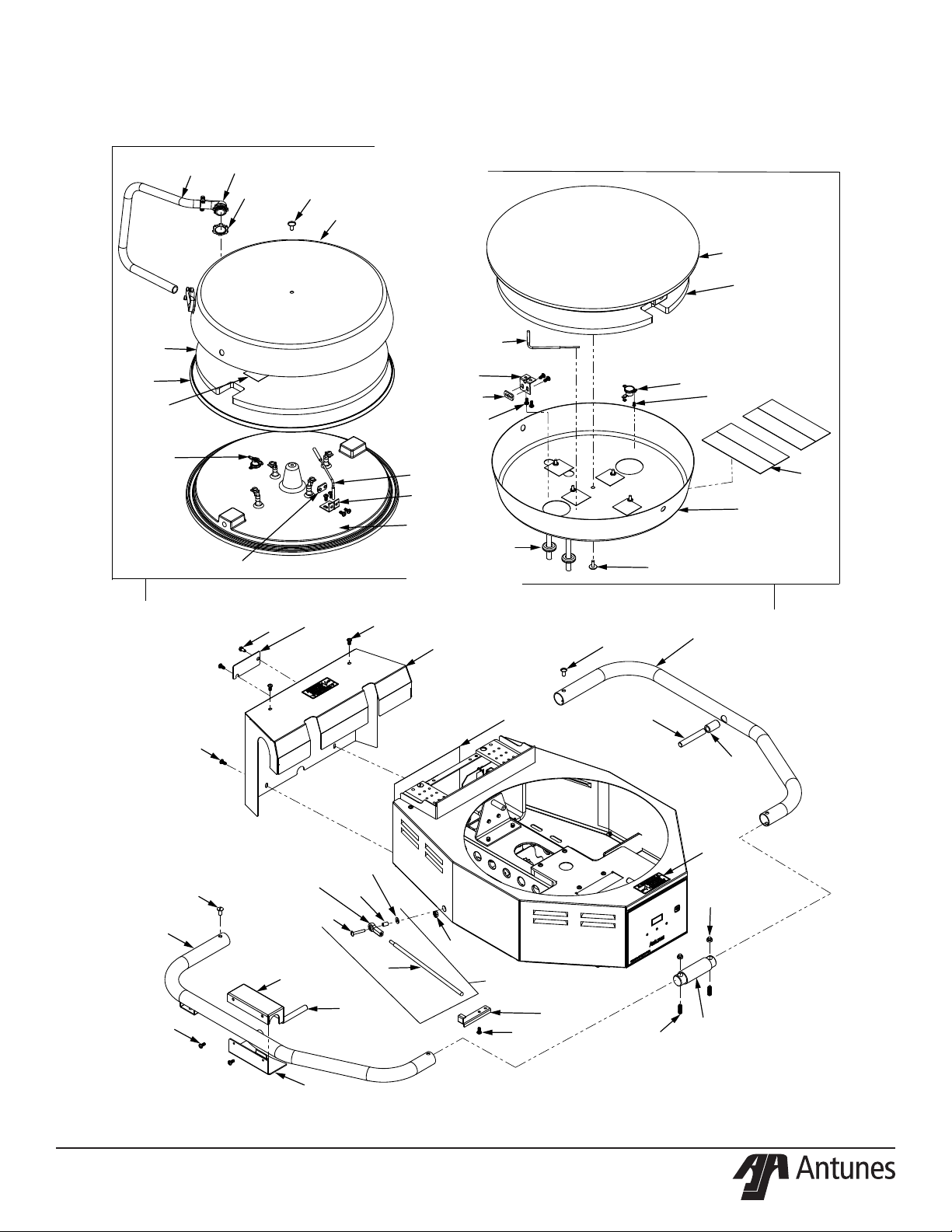 Antunes