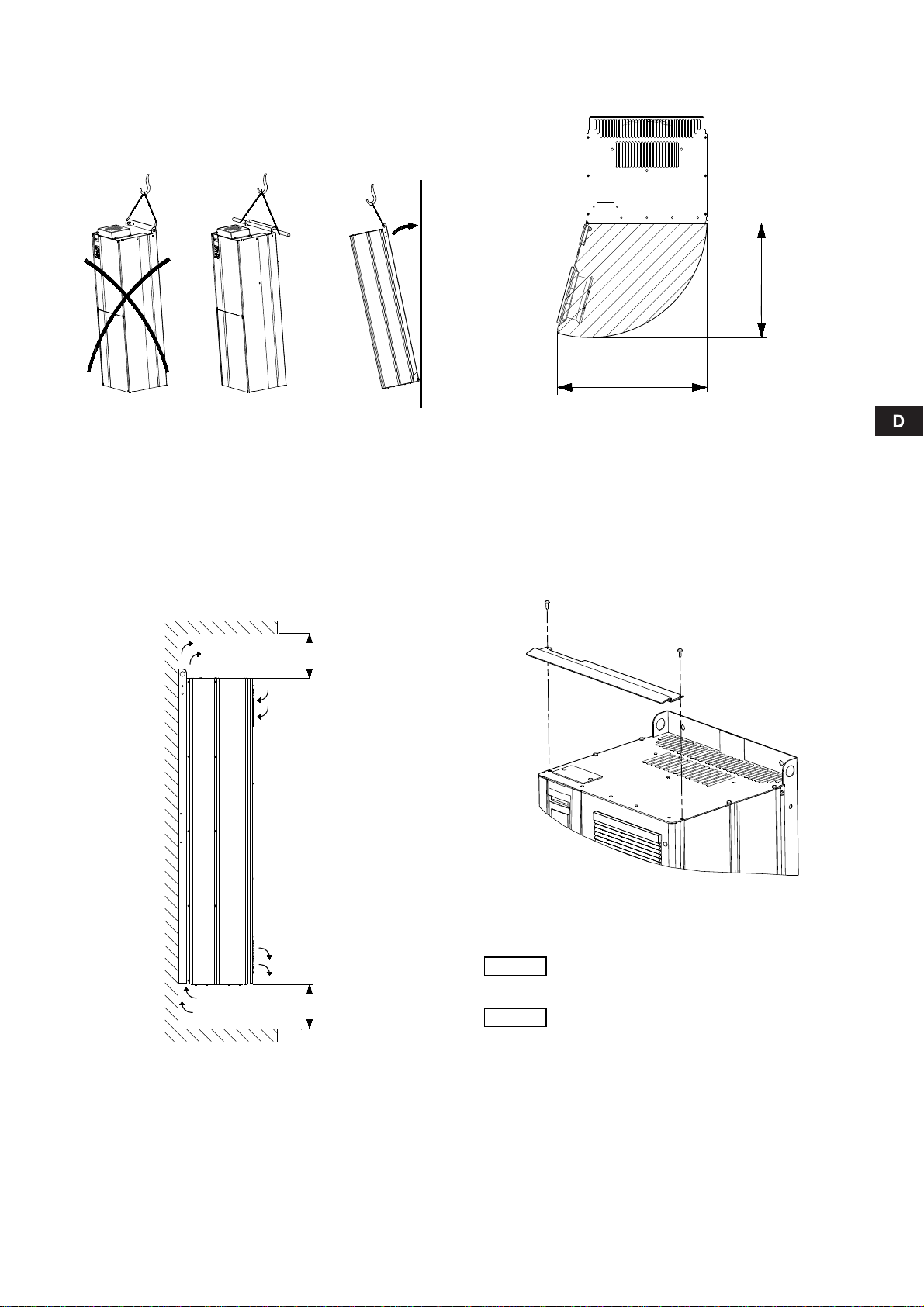 D