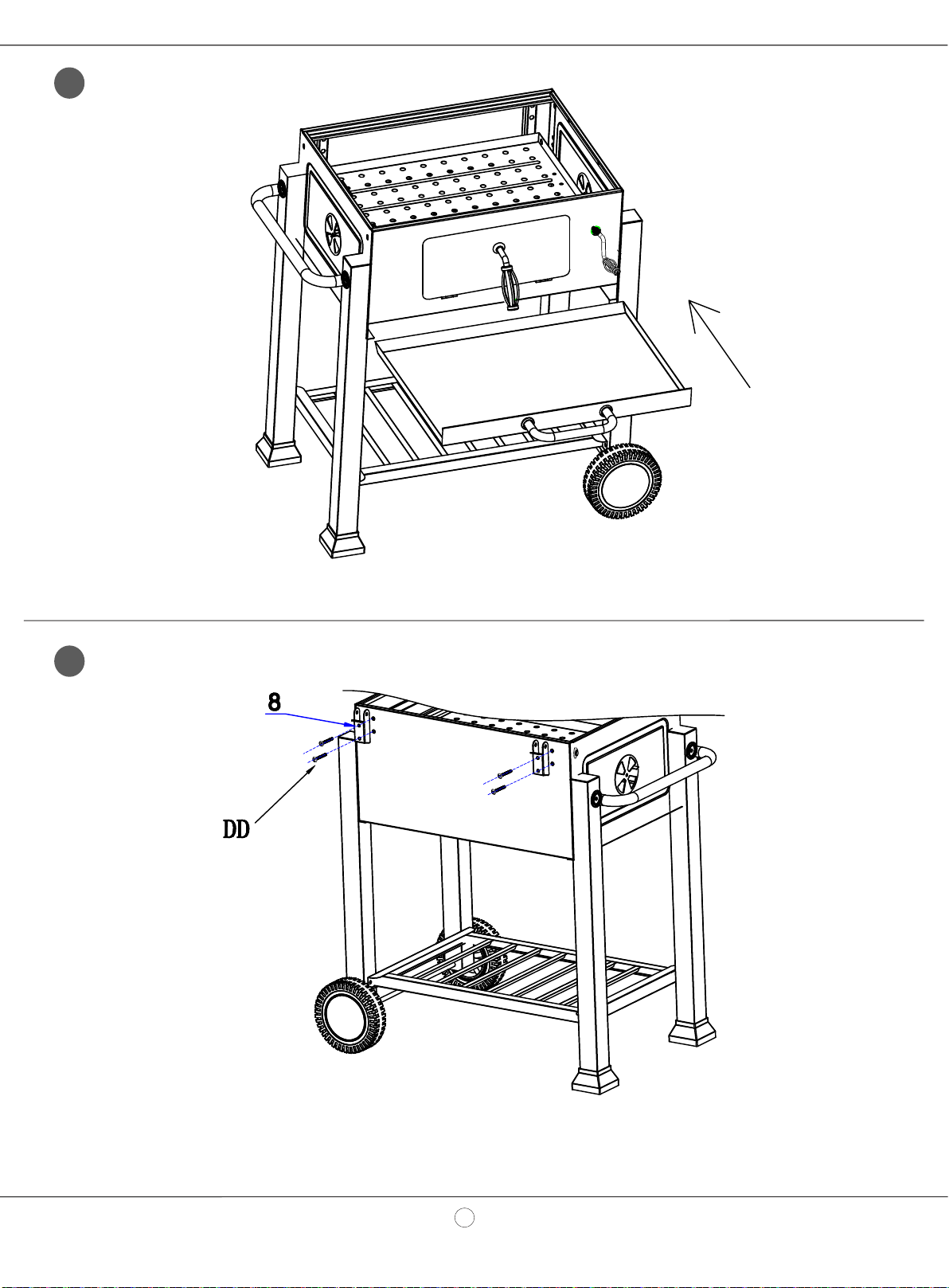 8

DD