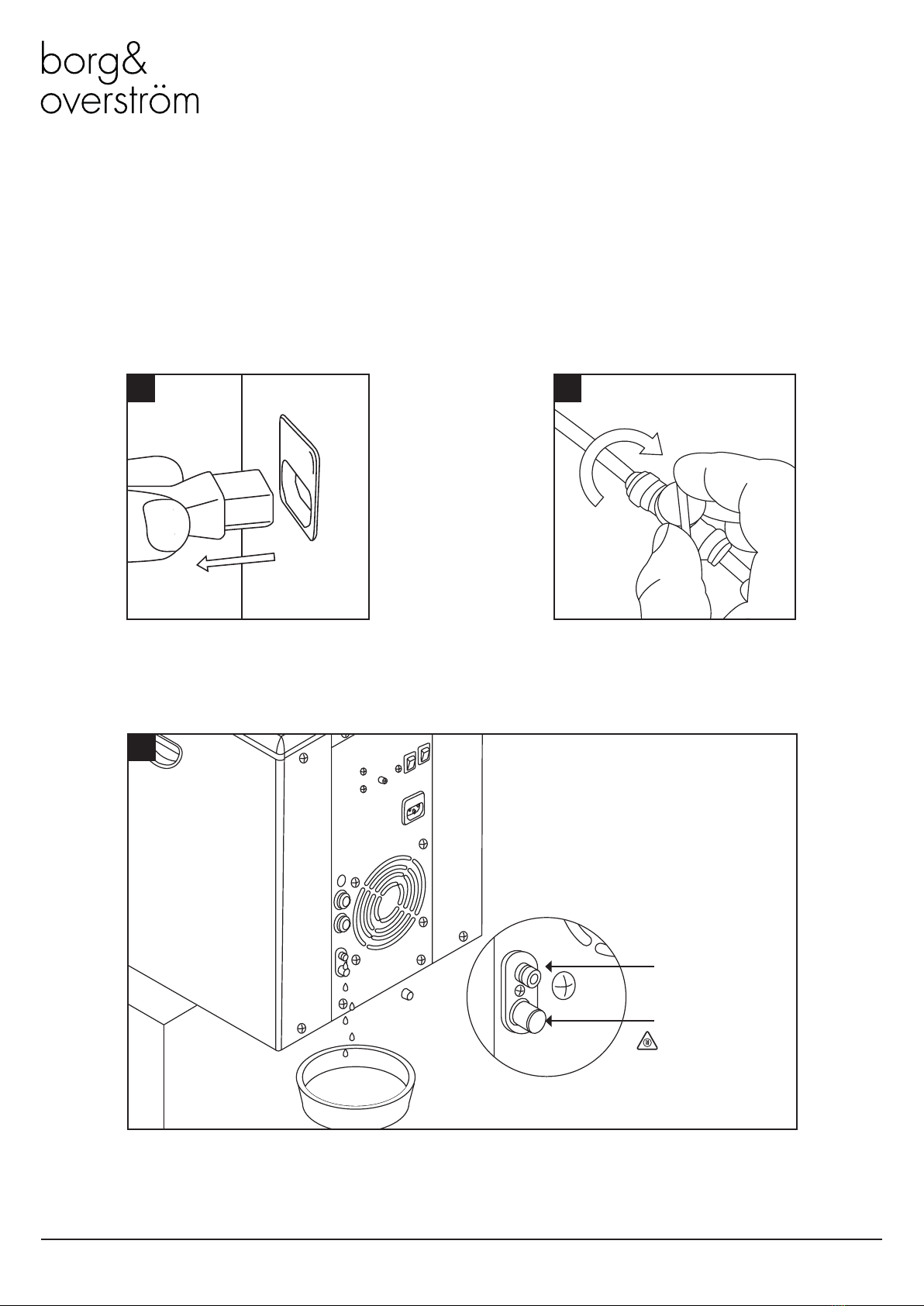 borg&
overström