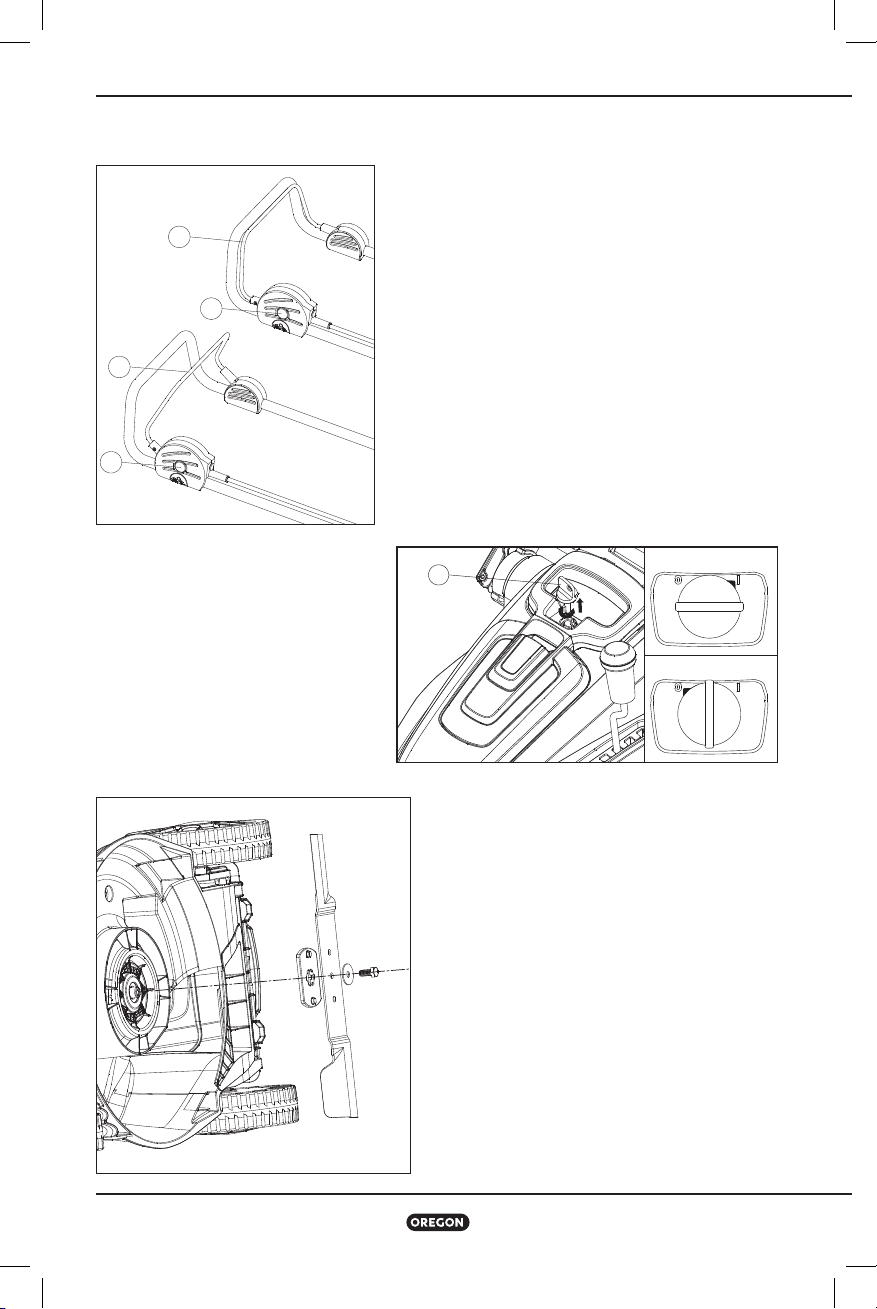 OREGON