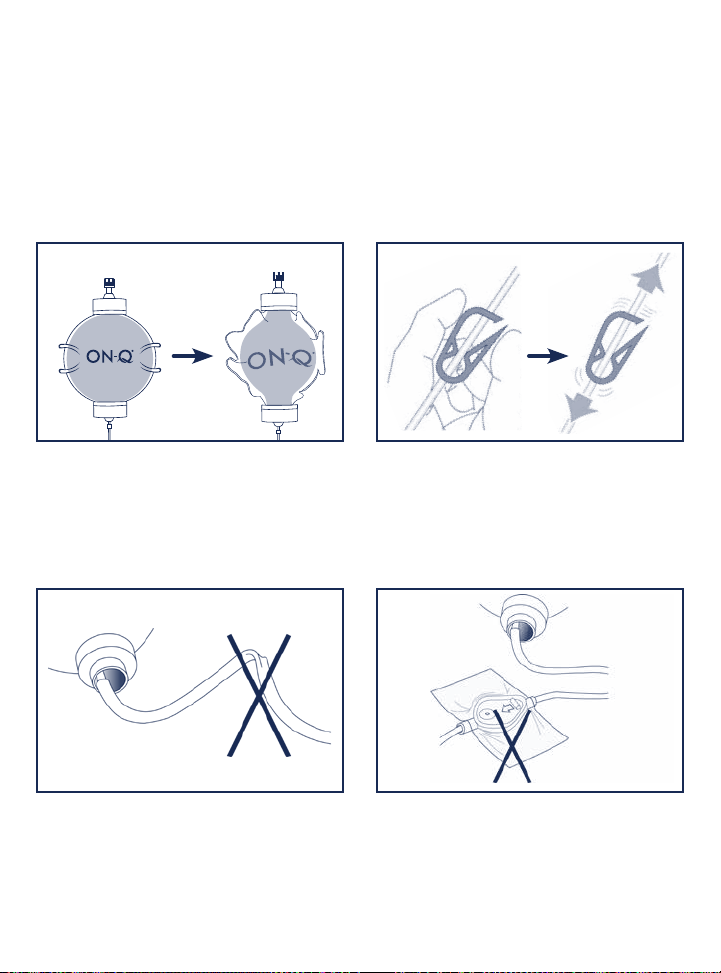 ON-Q

ON-Q