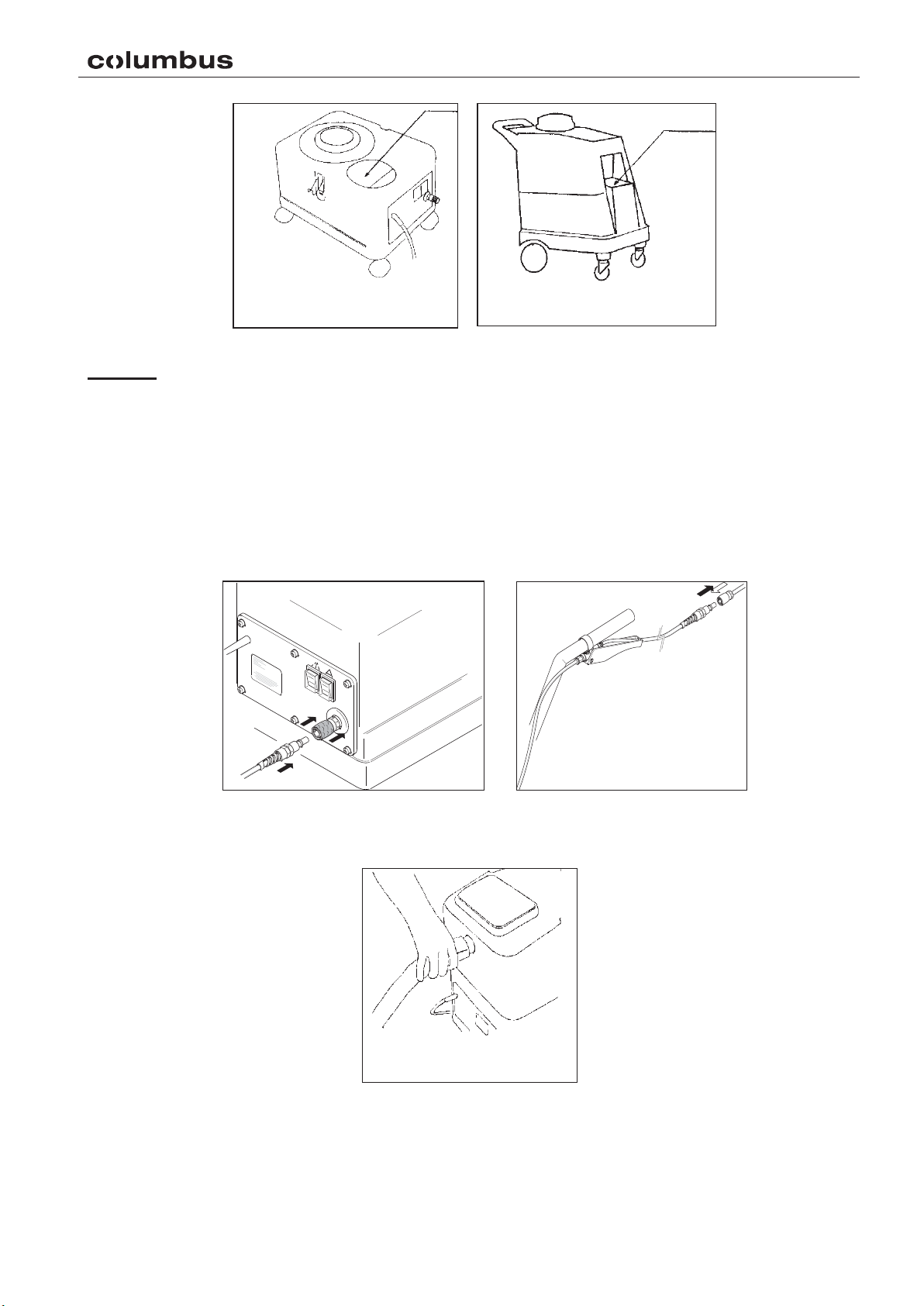 columbus