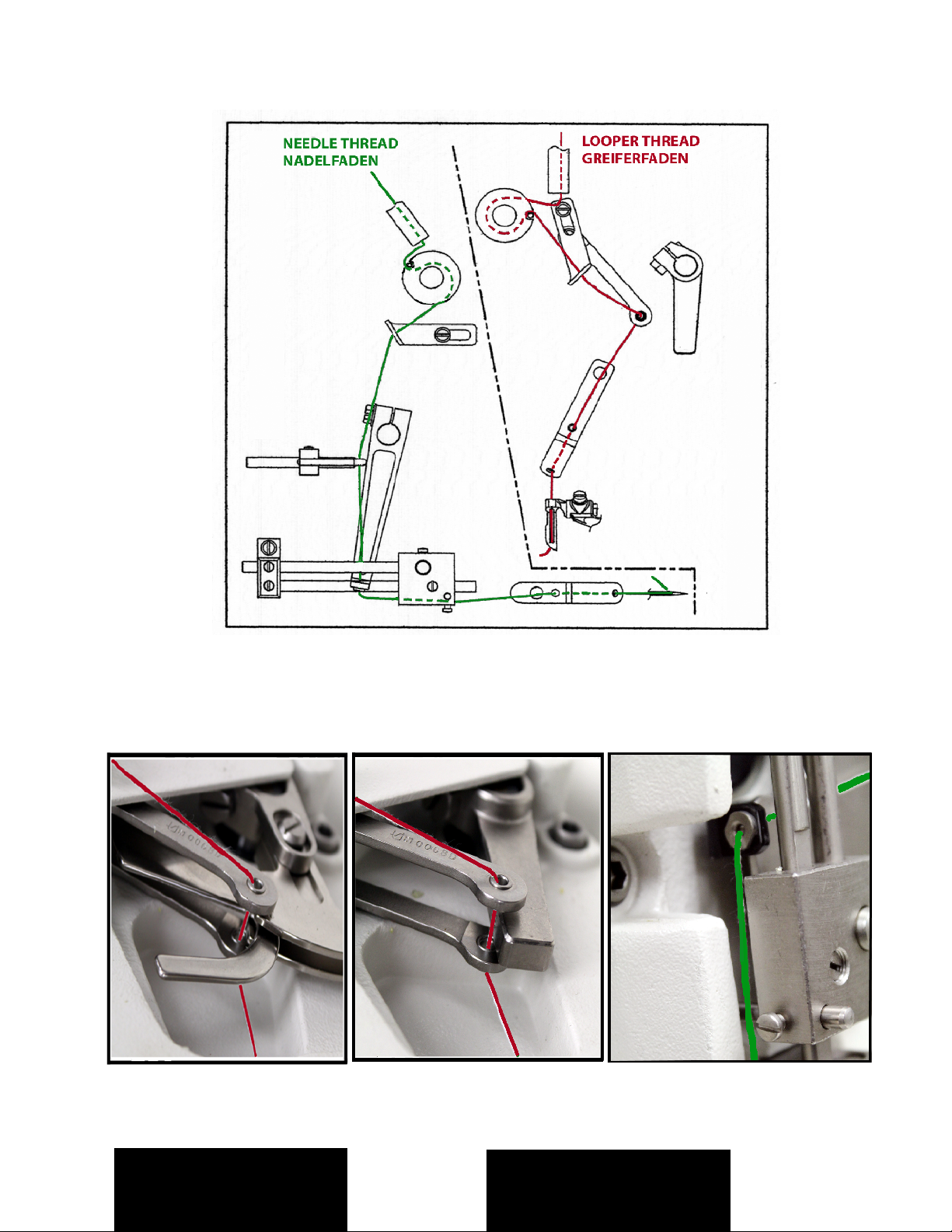 NEEDLE THREAD
NADELFADEN

LOOPER THREAD
GREIFERFADEN