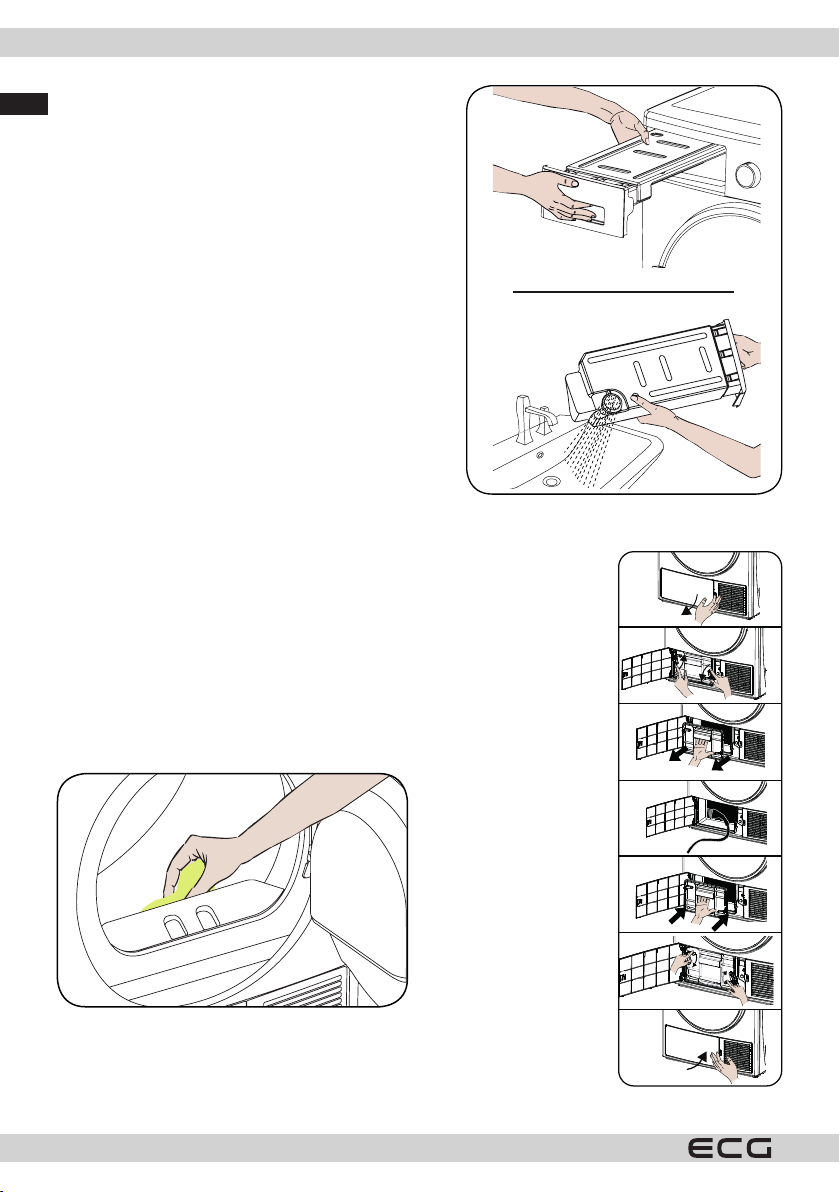 ECG