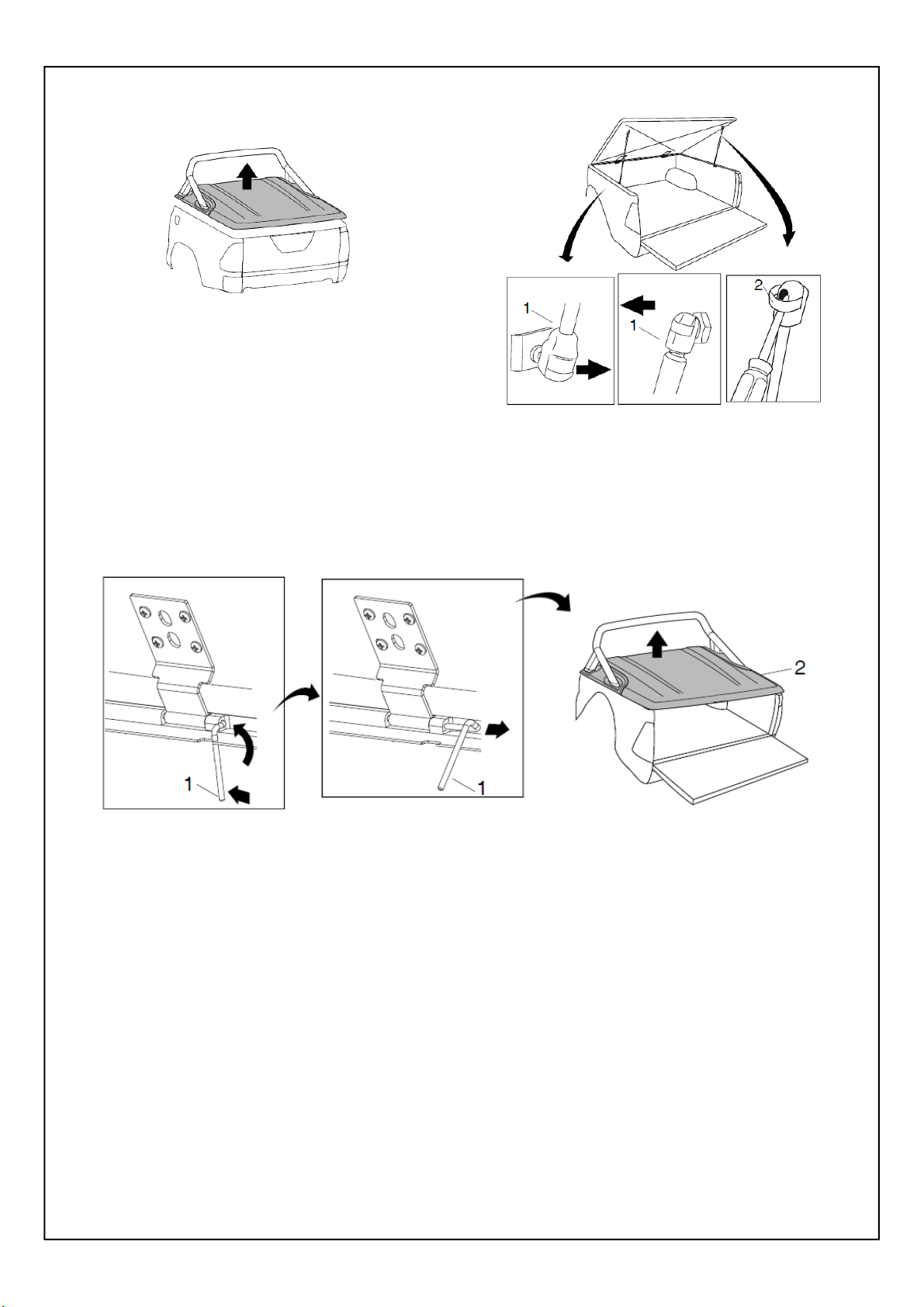 1
1
2
1
1
2