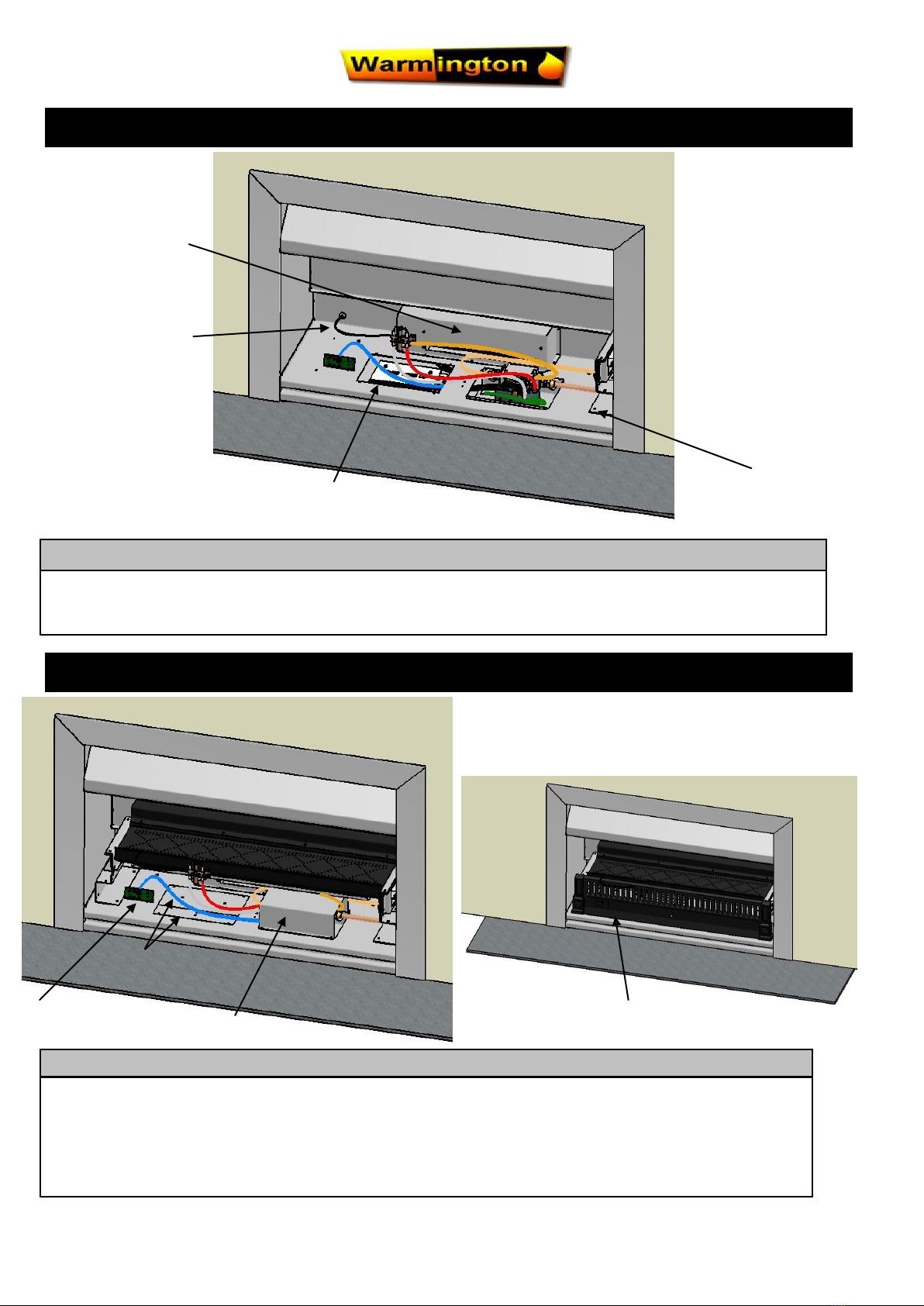 Warmington