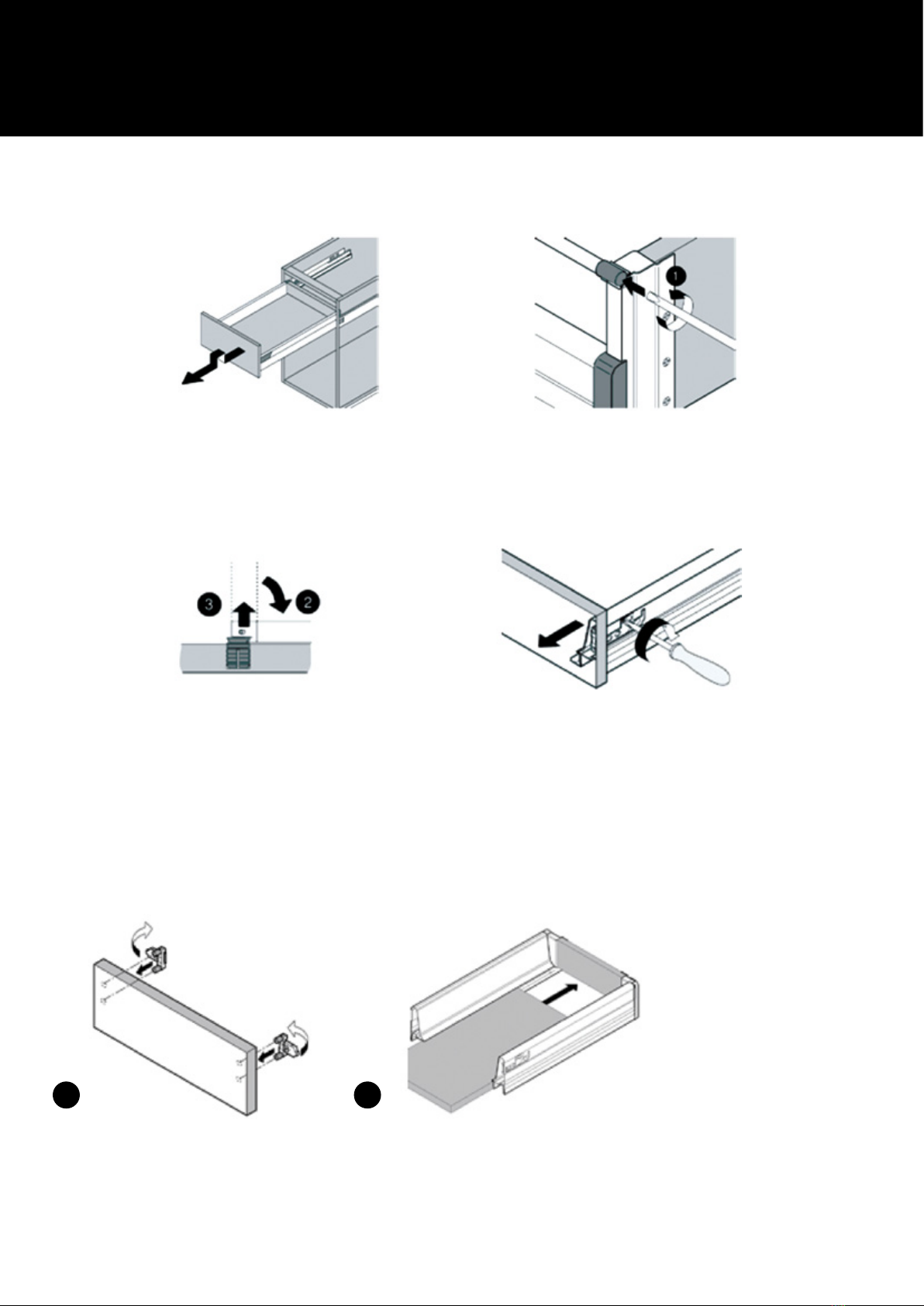 1

3 2