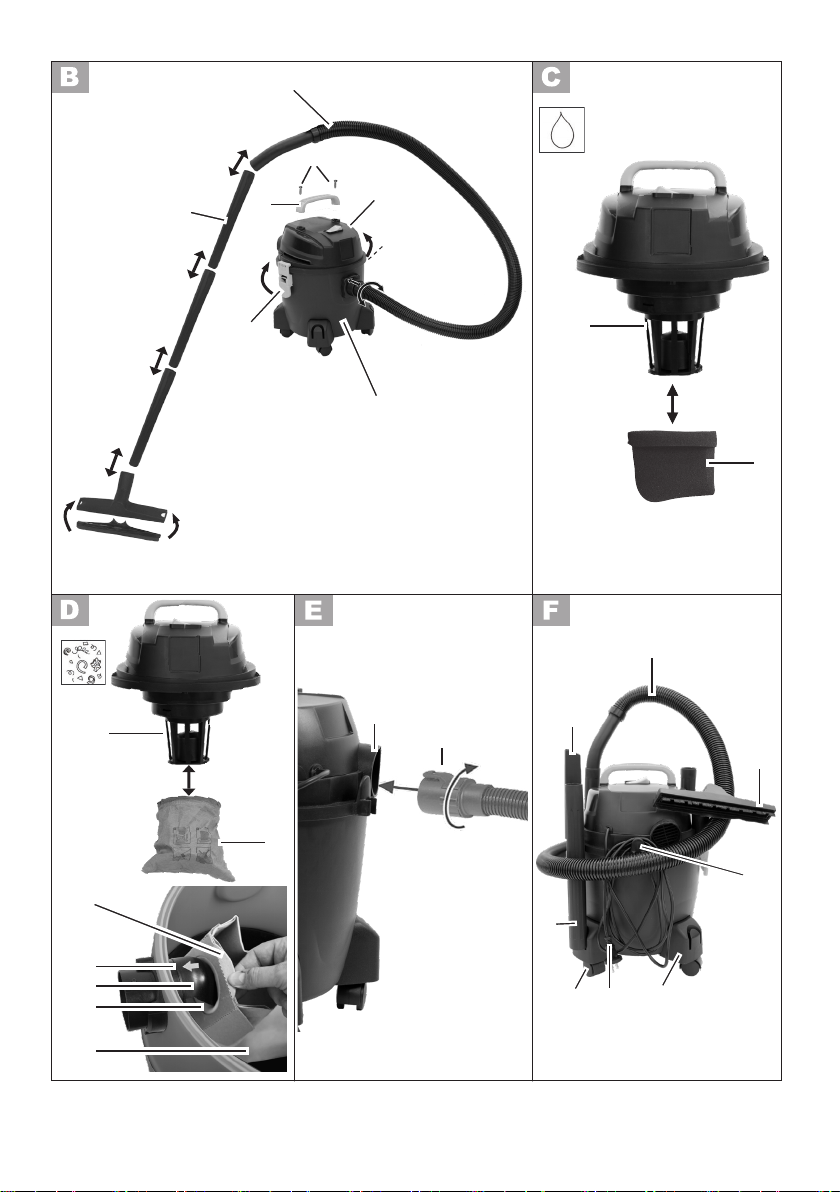 B

C

D

E

F