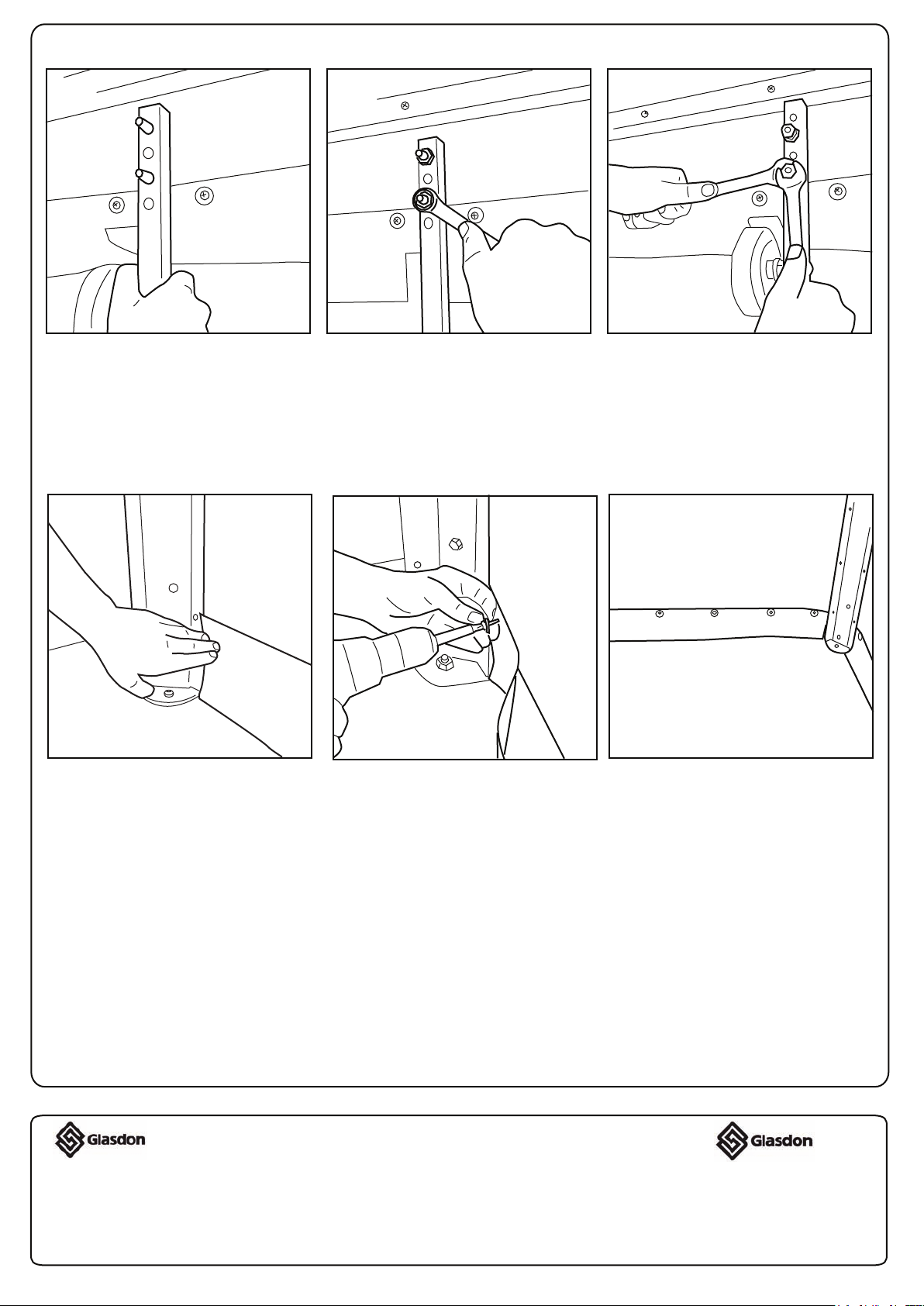 Glasdon

Glasdon