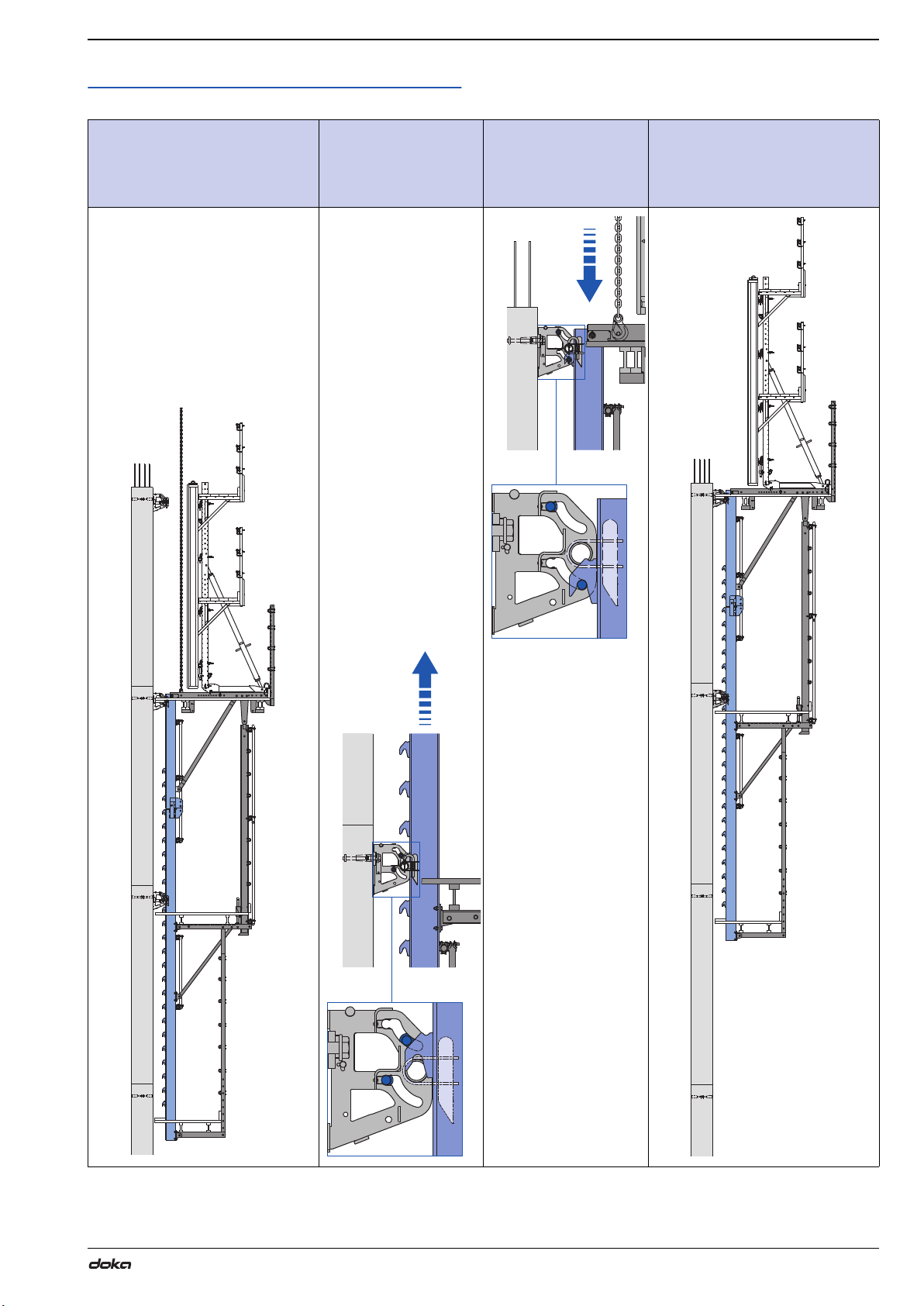 doka