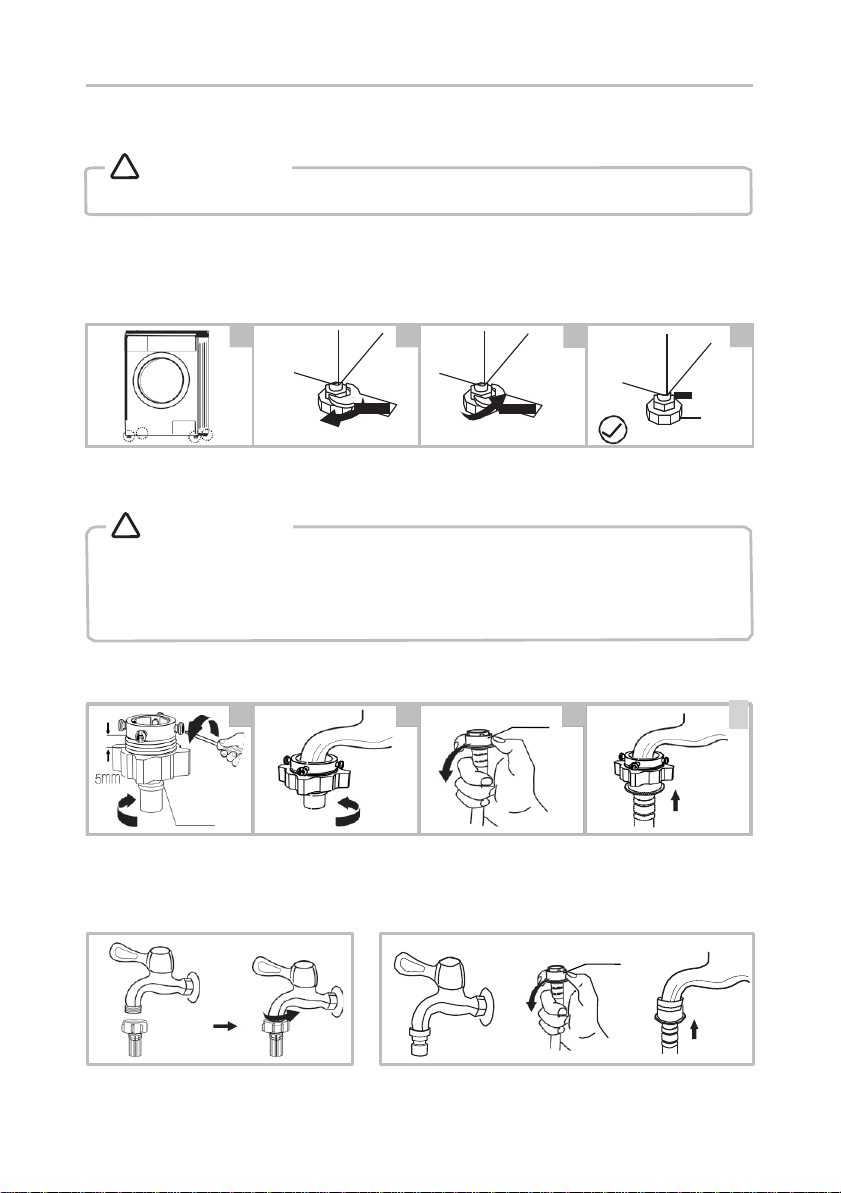 5mm