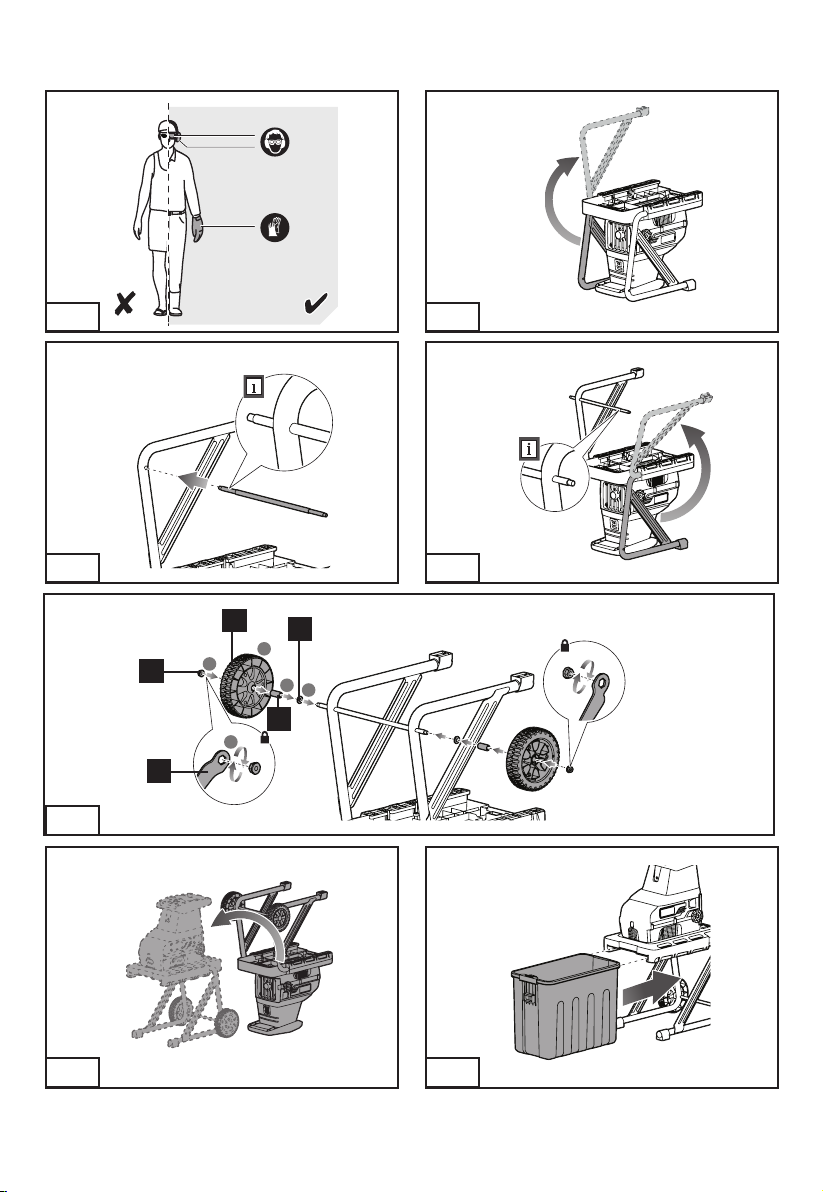 i

i