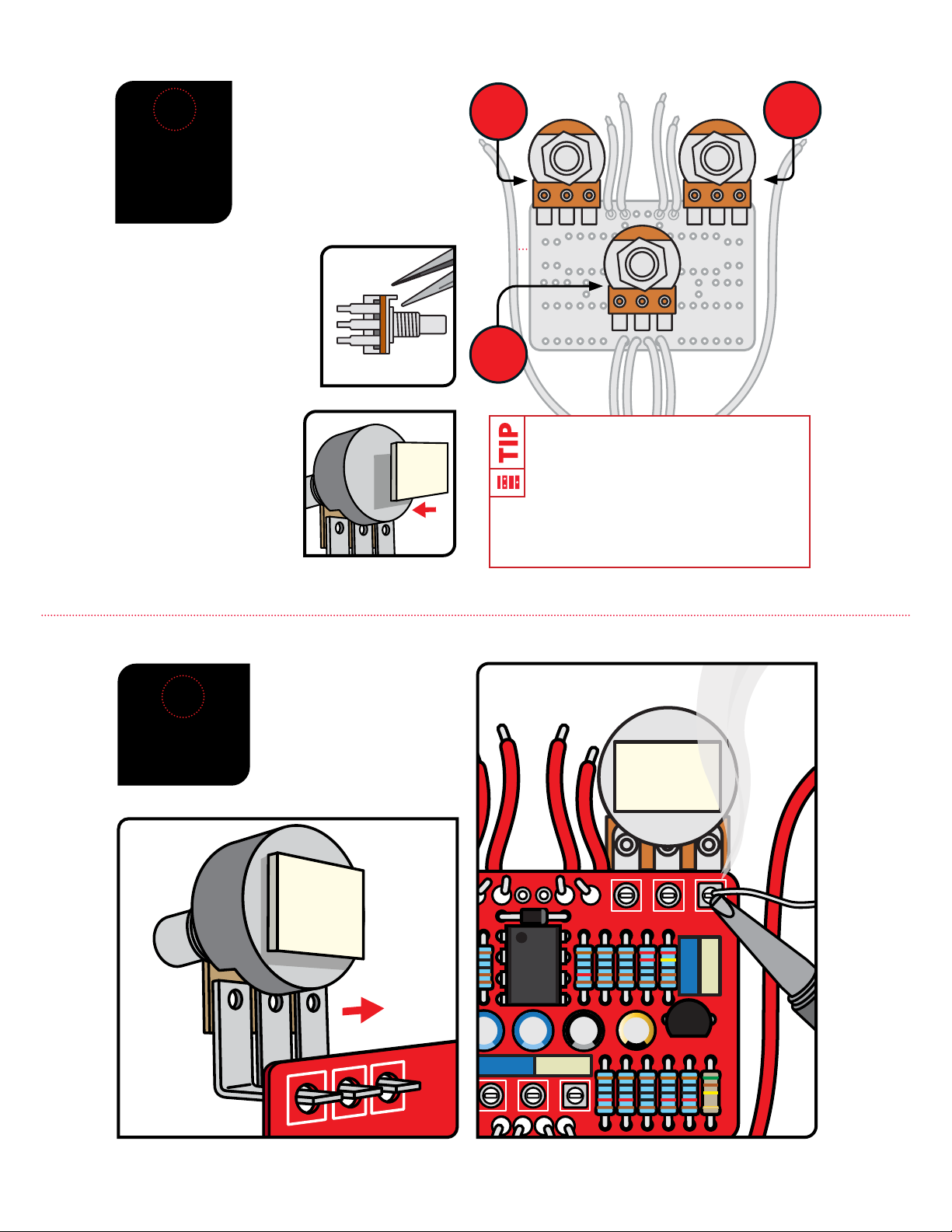 TIP