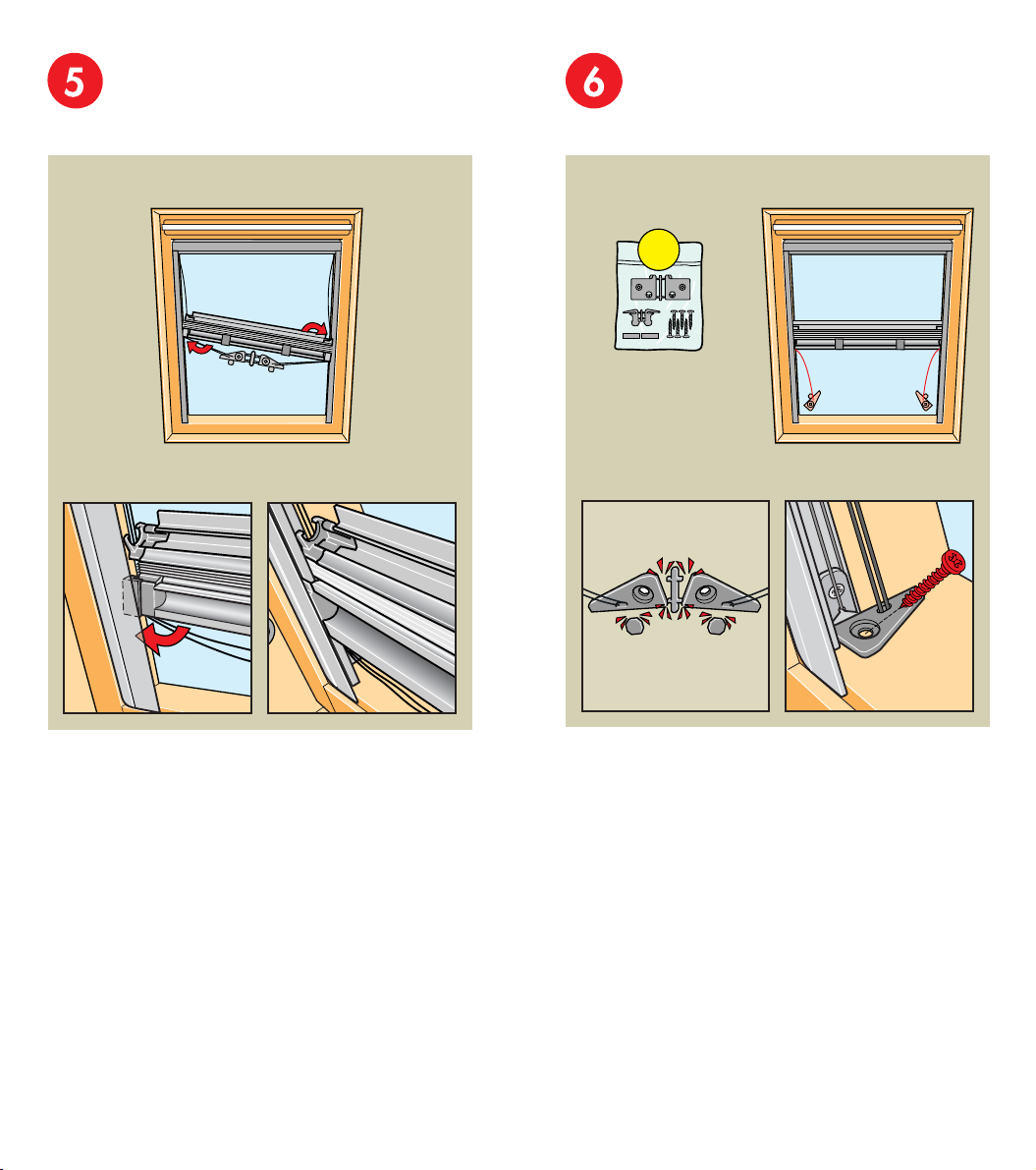 5

6