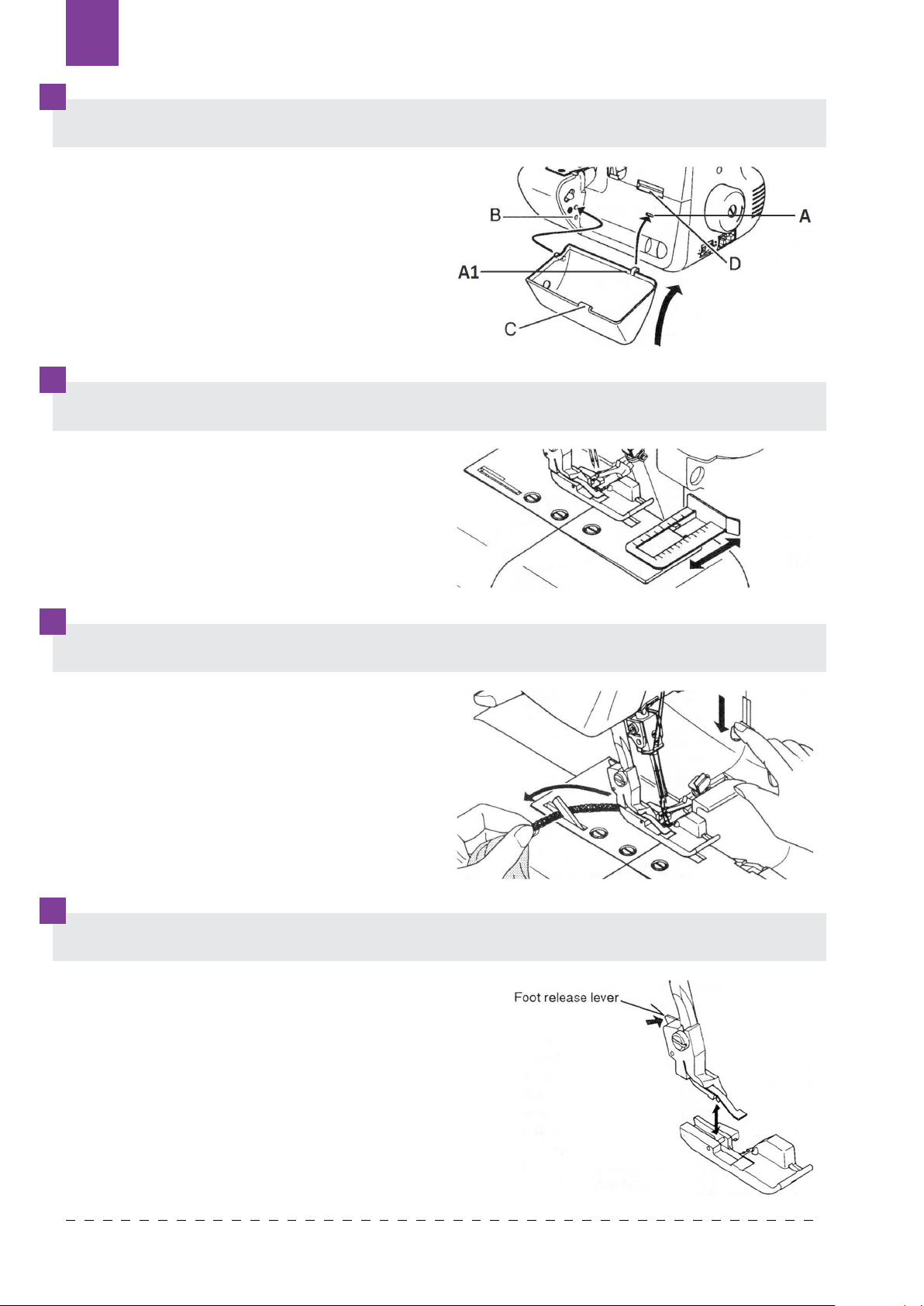 B

A

A1

D

C

Foot release lever