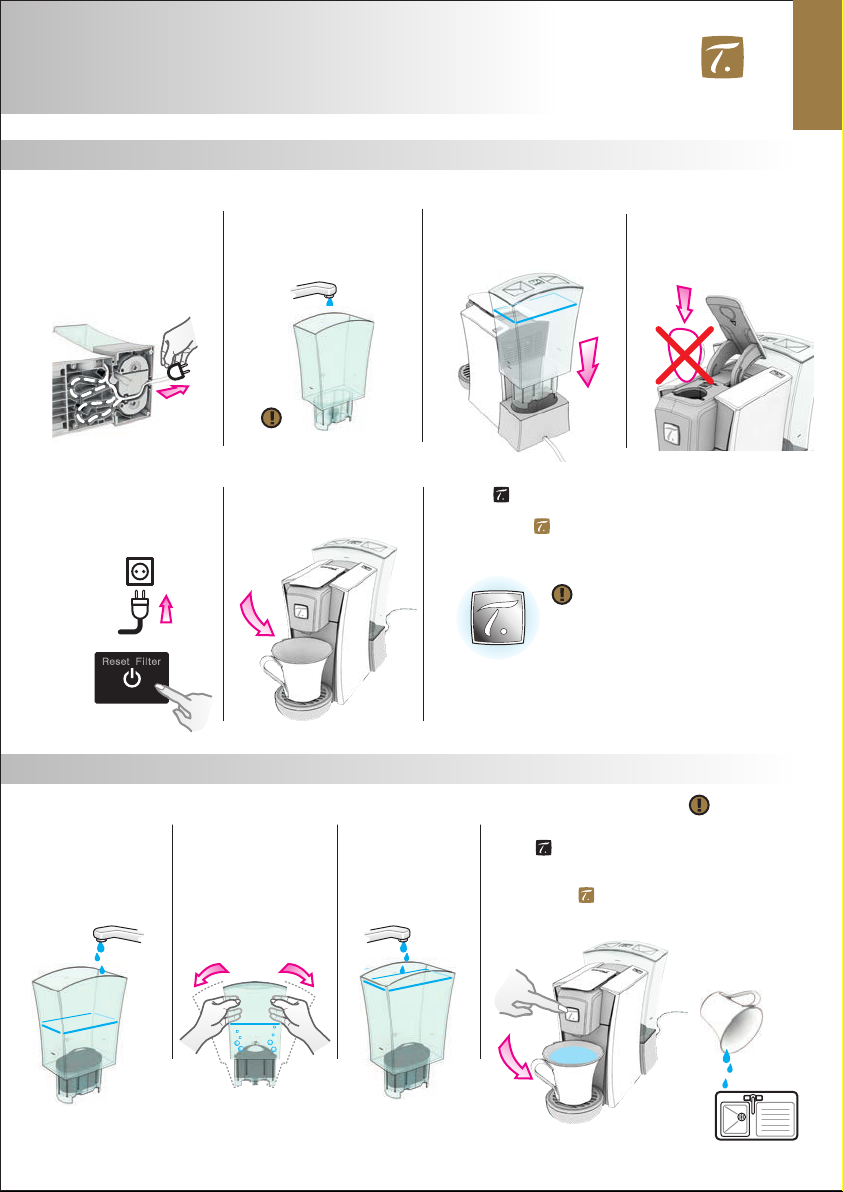 Reset Filter