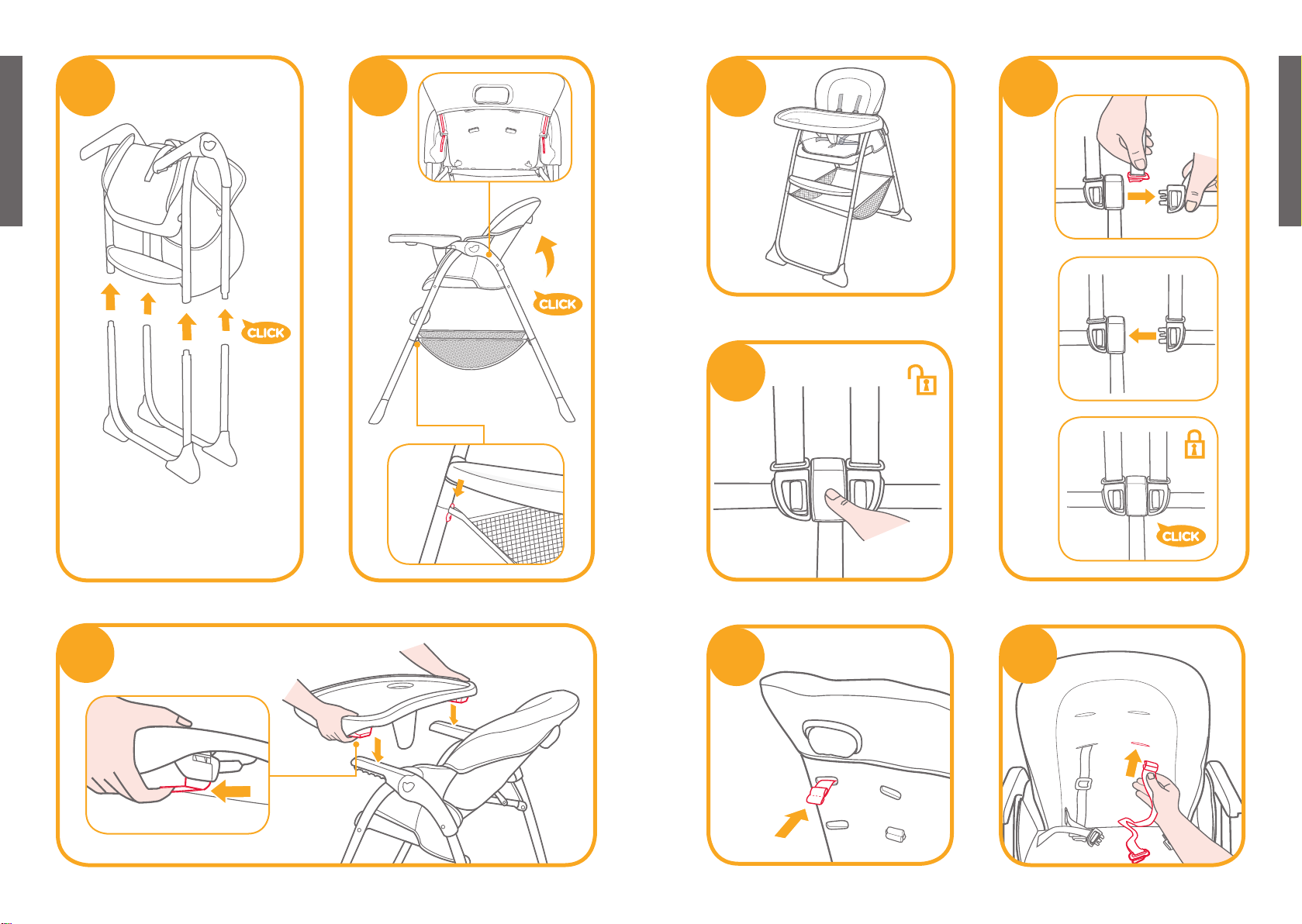 CLICK

CLICK

CLICK