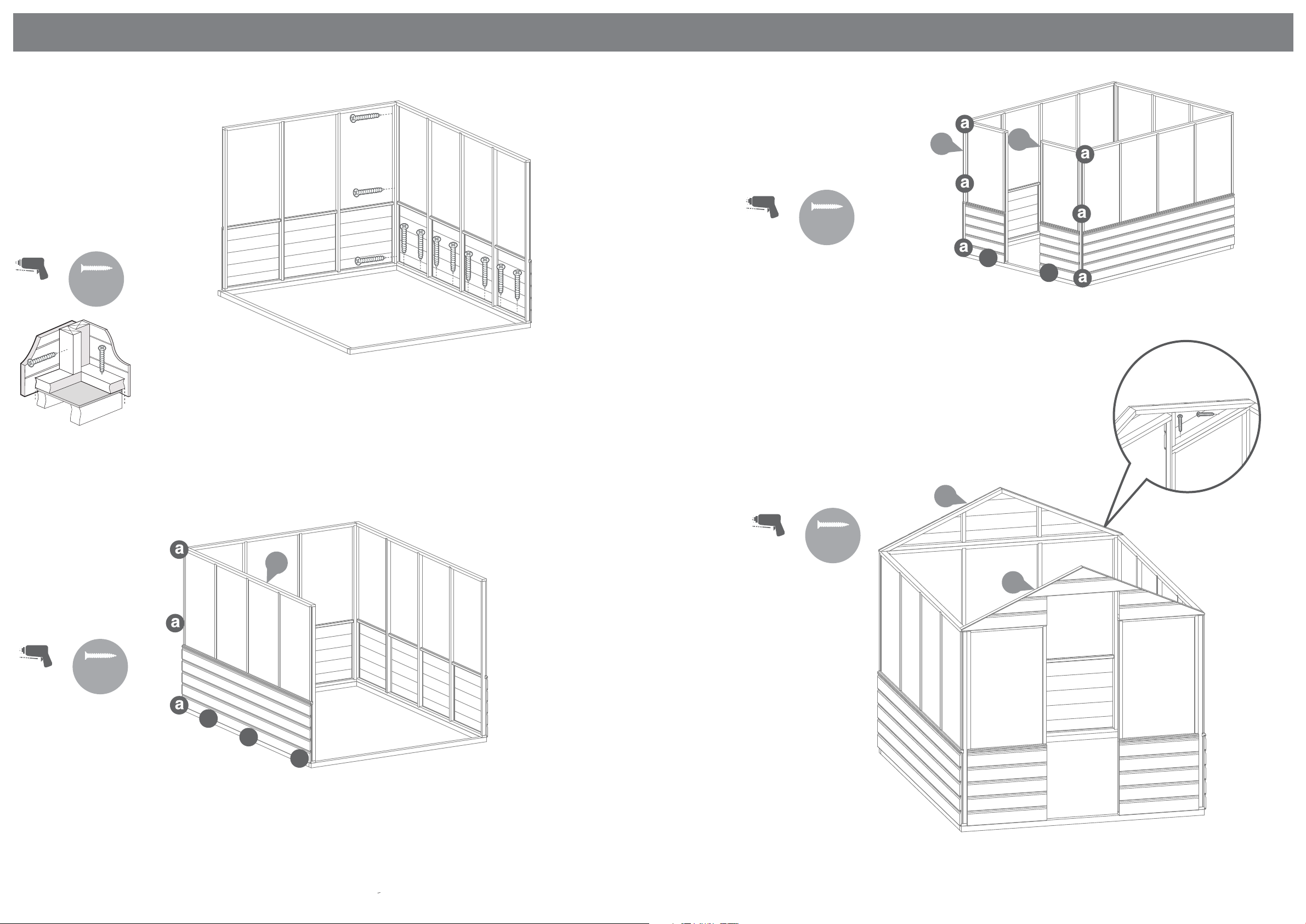 a
a
a
a
a
a

a
a
a