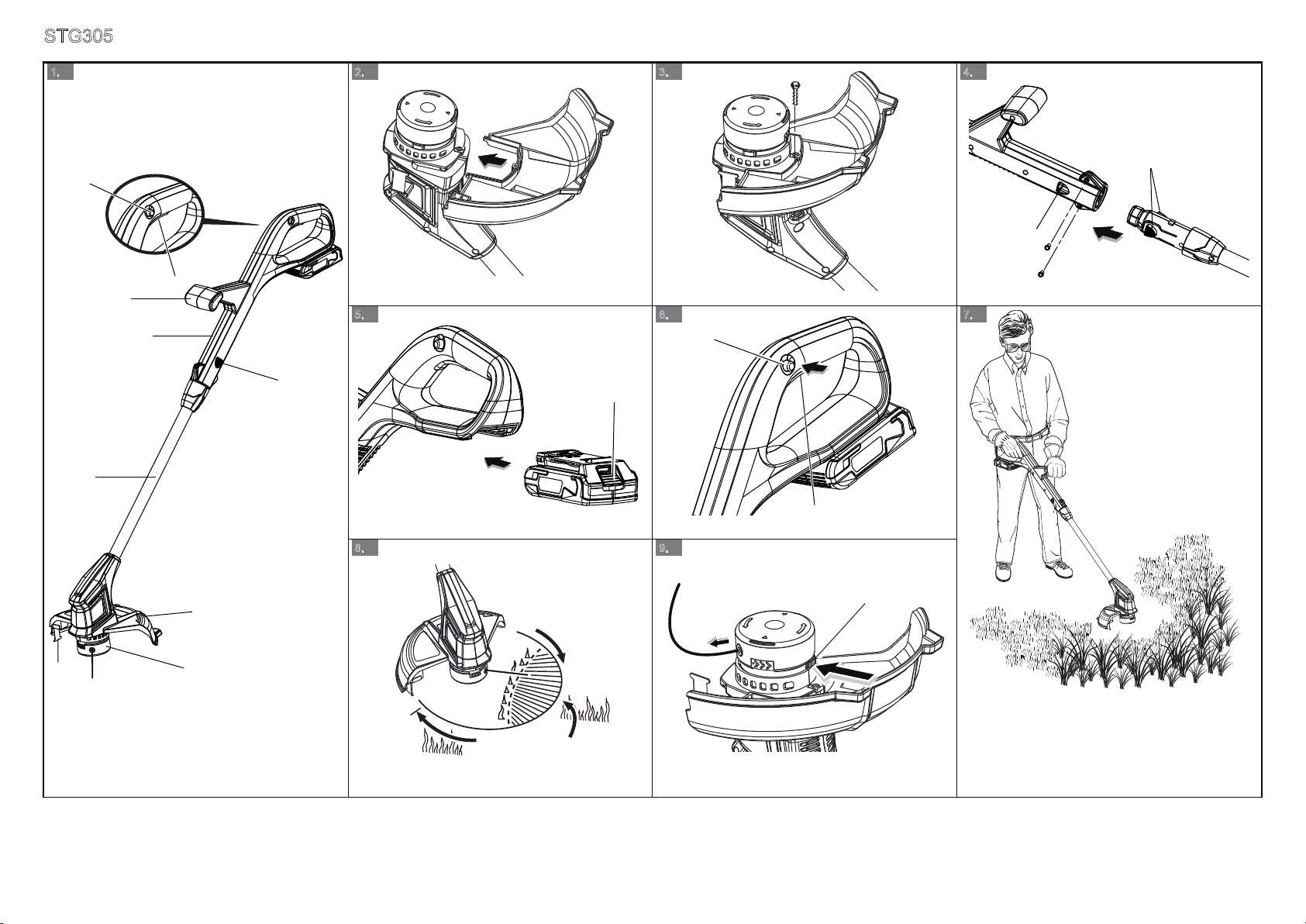 STG305

1.

2.

3.

4.

5.

6.

7.

8.

9.