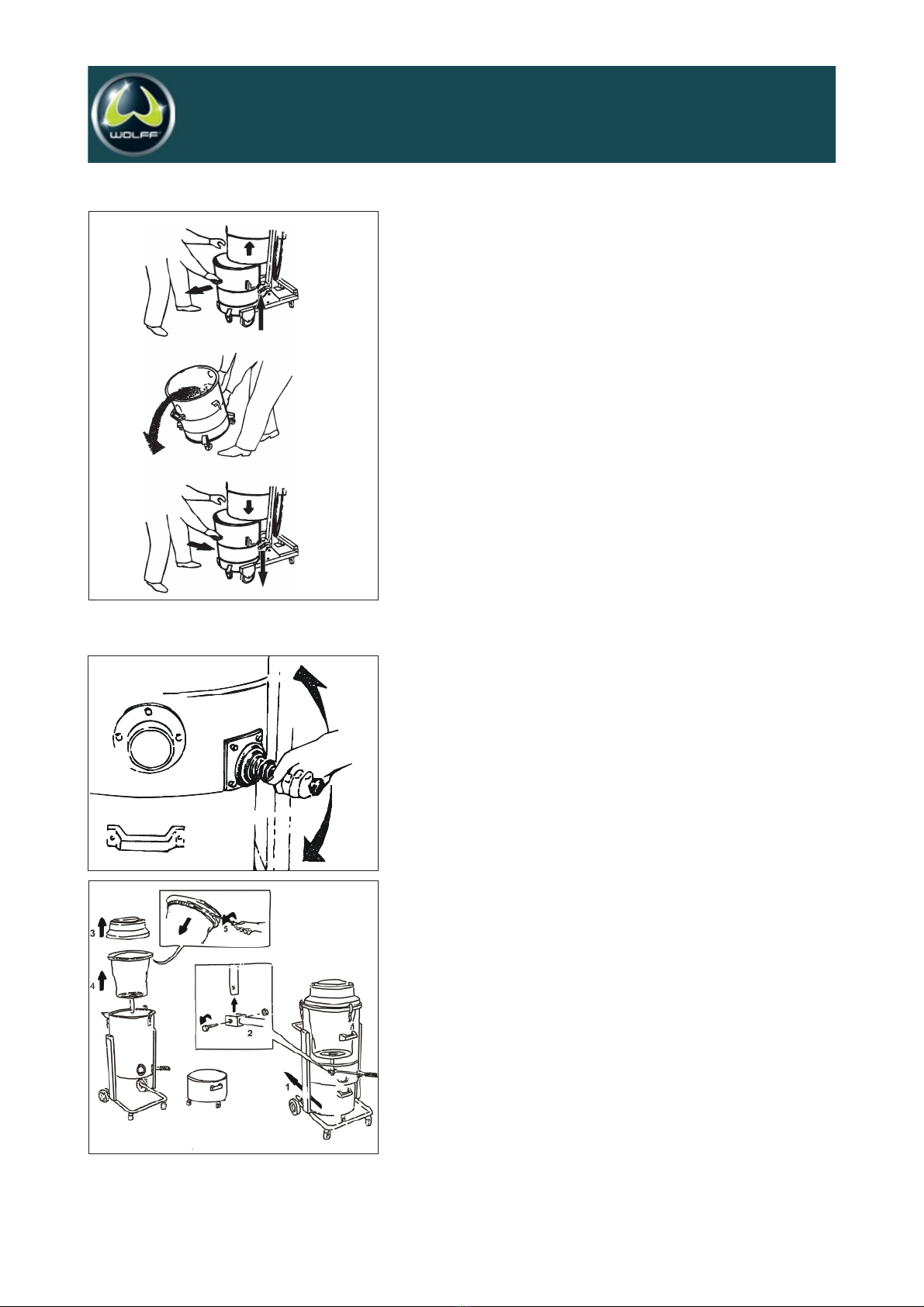 WOLFF

3

5

4

2

1