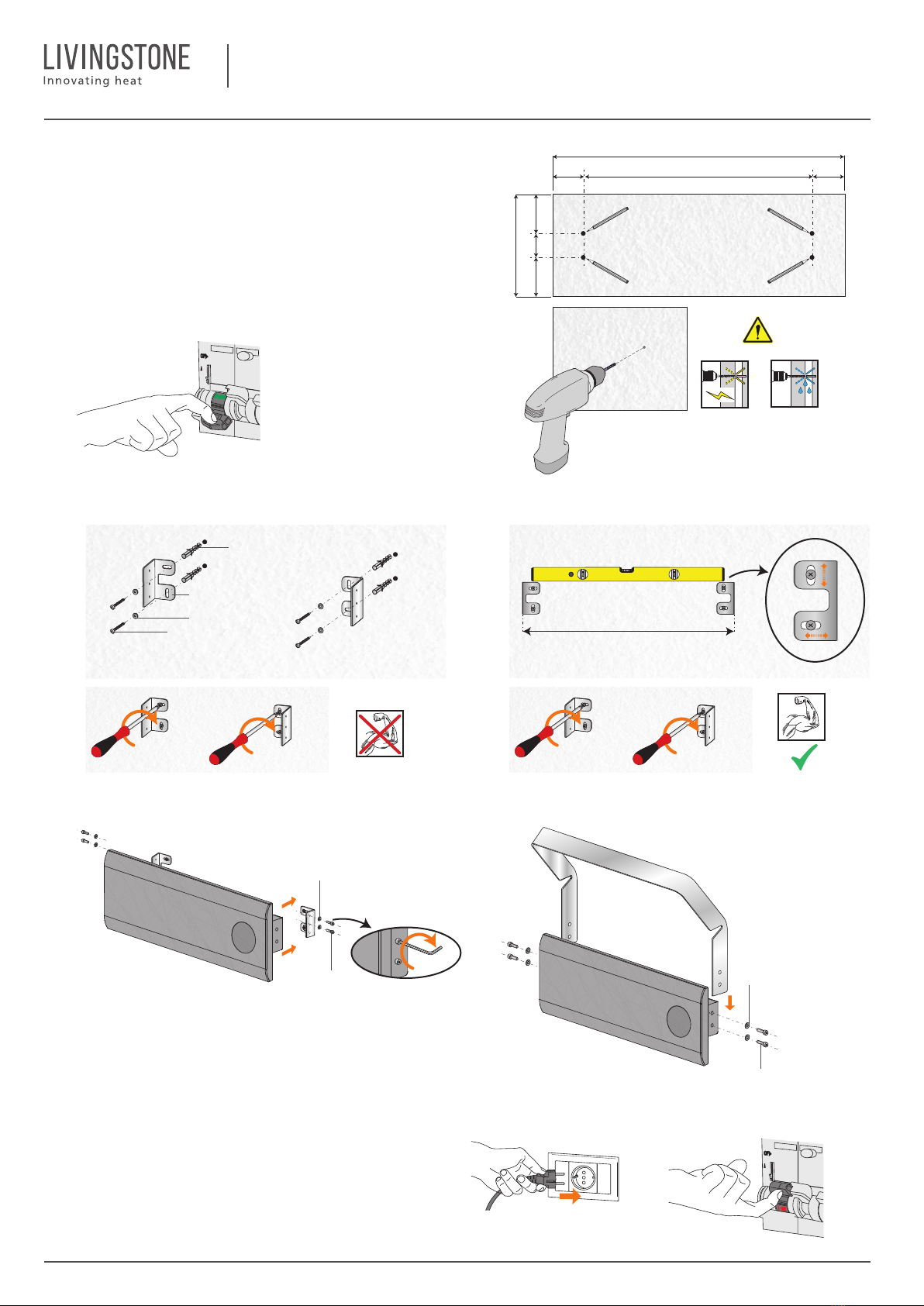 LIVINGSTONE
Innovating heat