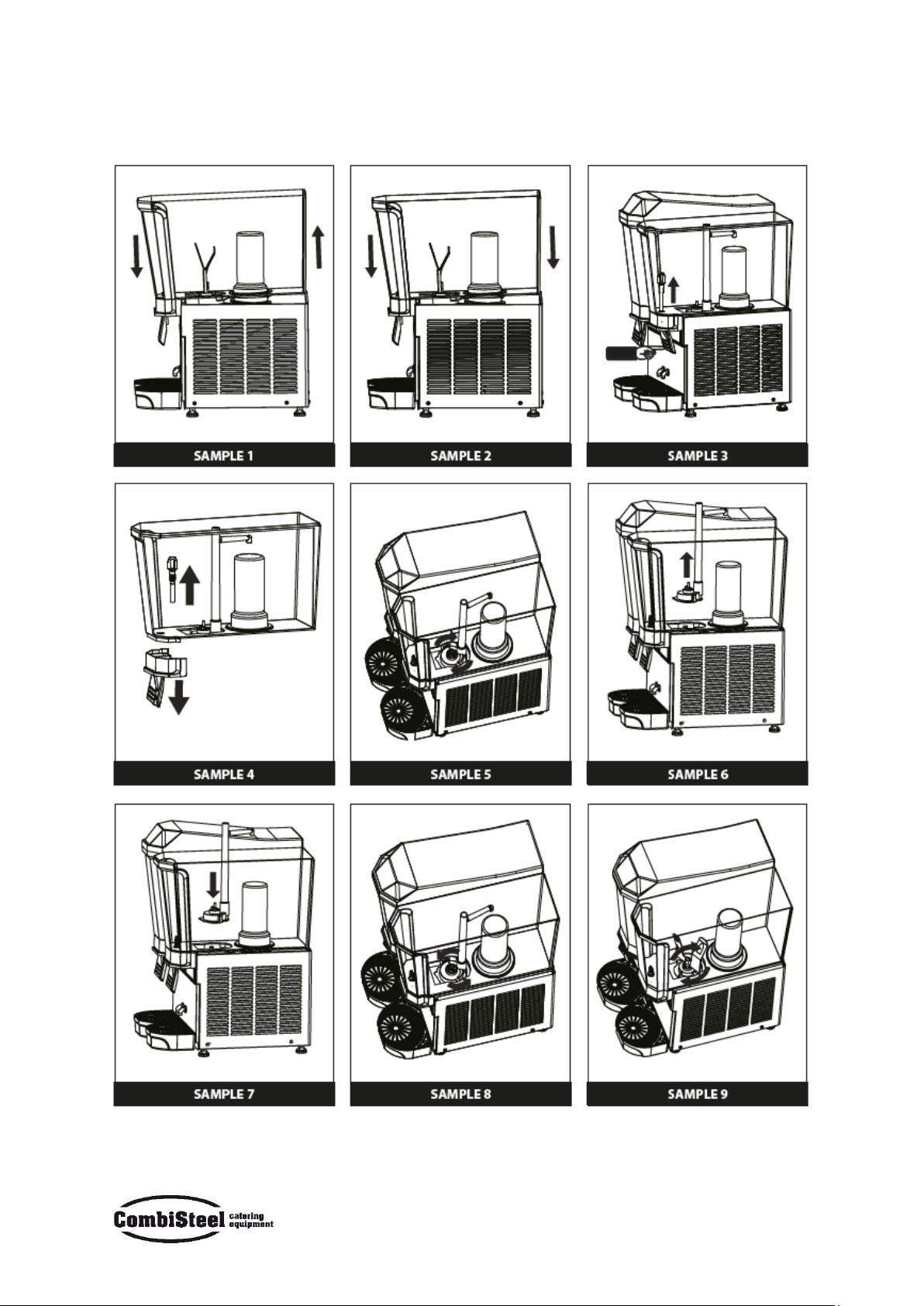 SAMPLE 1

SAMPLE 2

SAMPLE 3

SAMPLE 4

SAMPLE 5

SAMPLE 6

SAMPLE 7

SAMPLE 8

SAMPLE 9

CombiSteel catering equipment