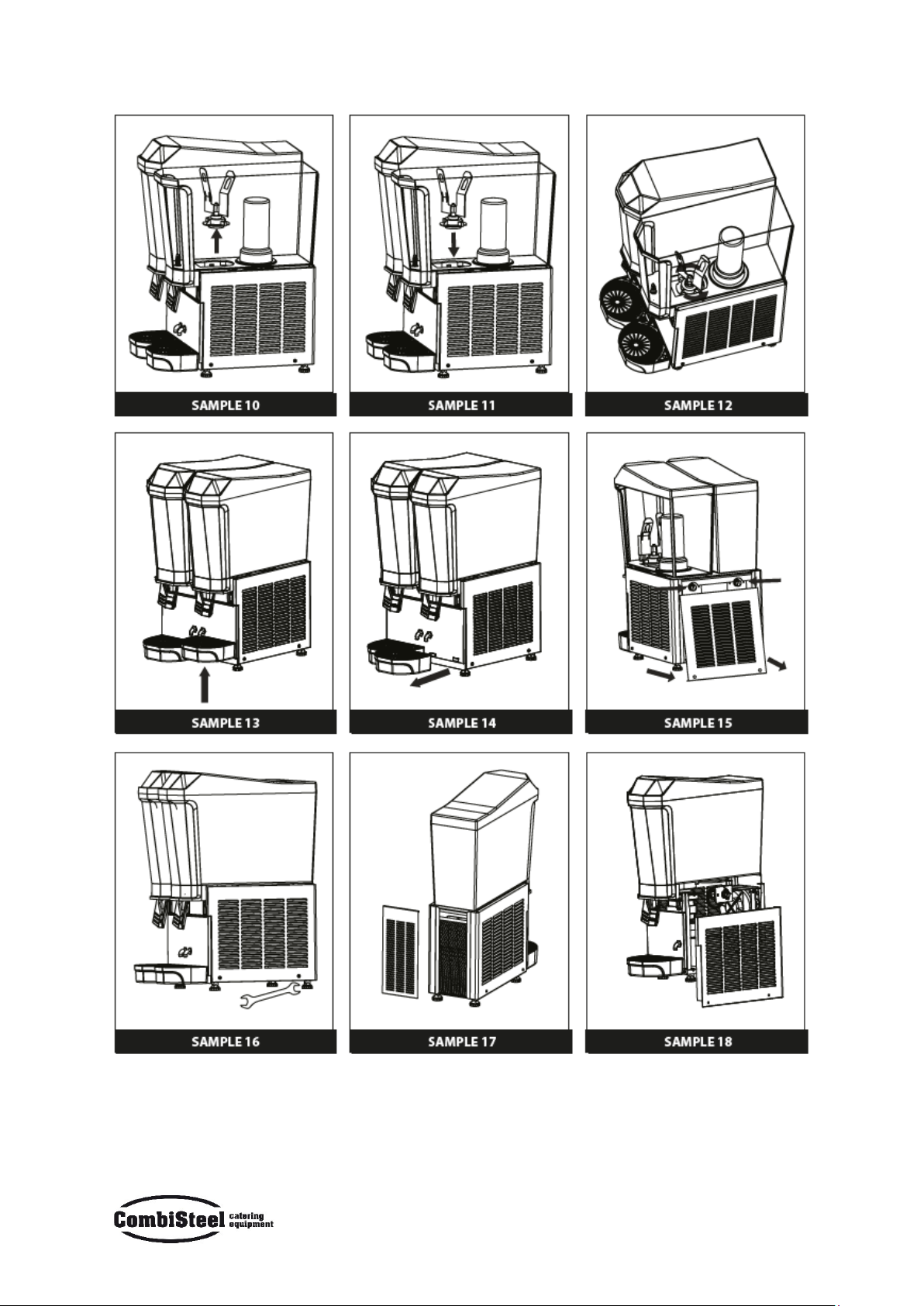 SAMPLE 10

SAMPLE 11

SAMPLE 12

SAMPLE 13

SAMPLE 14

SAMPLE 15

SAMPLE 16

SAMPLE 17

SAMPLE 18

CombiSteel catering equipment