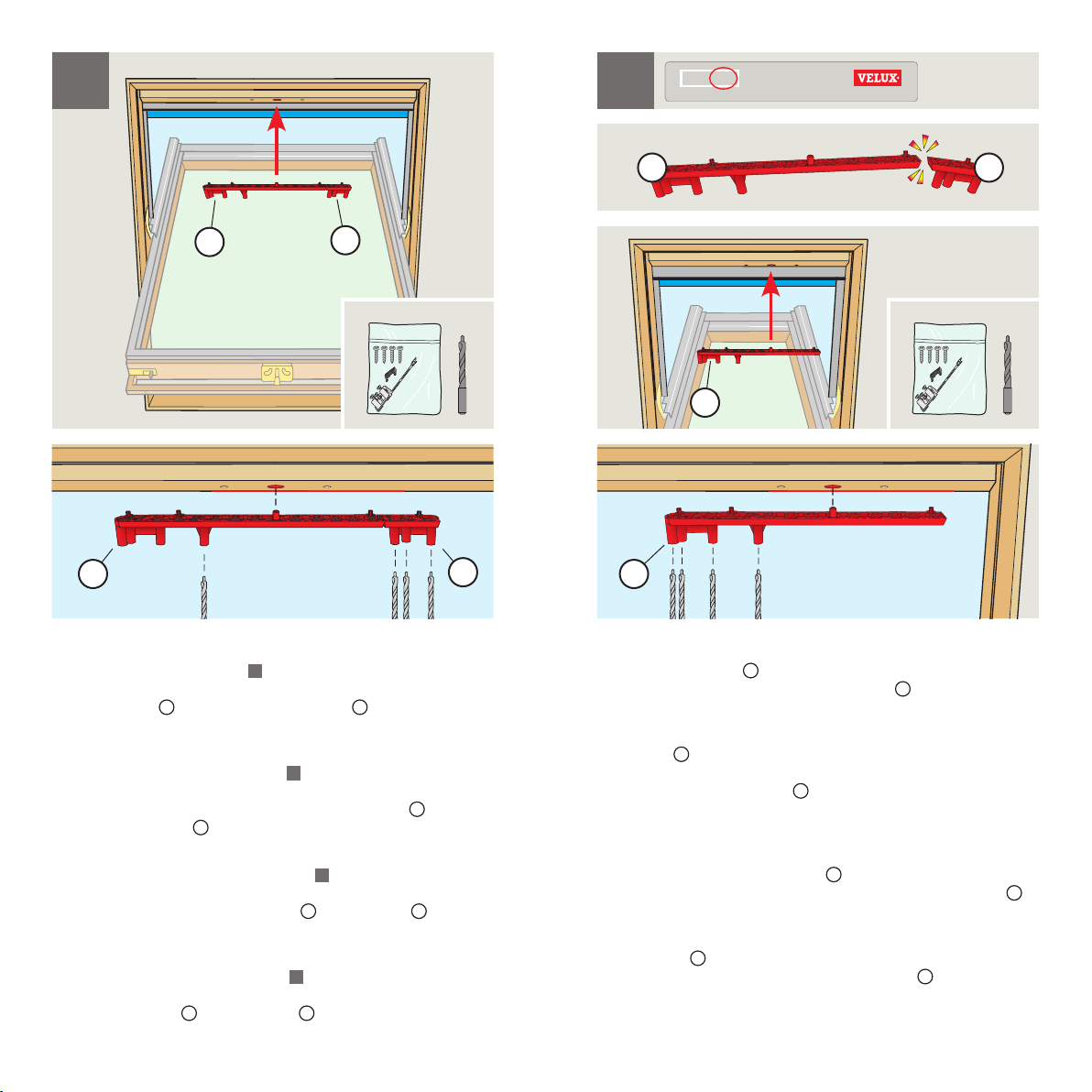 VELUX