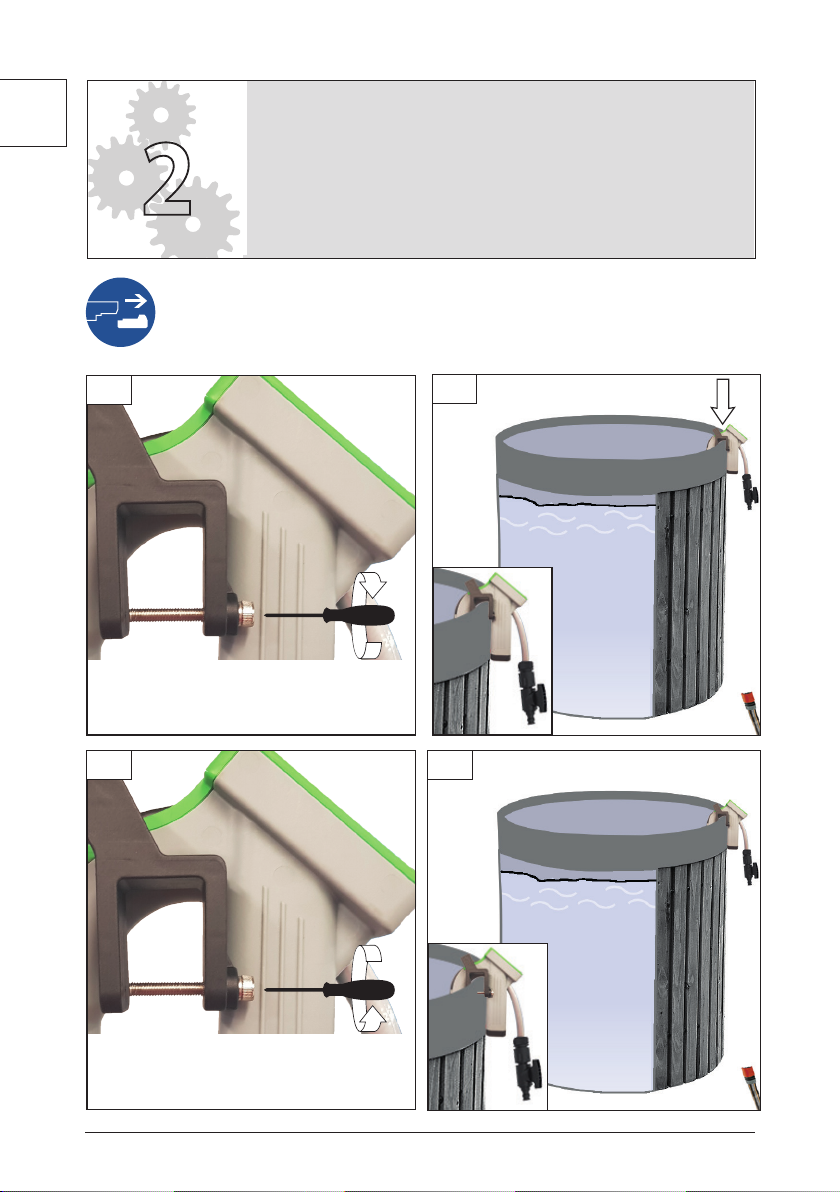 2