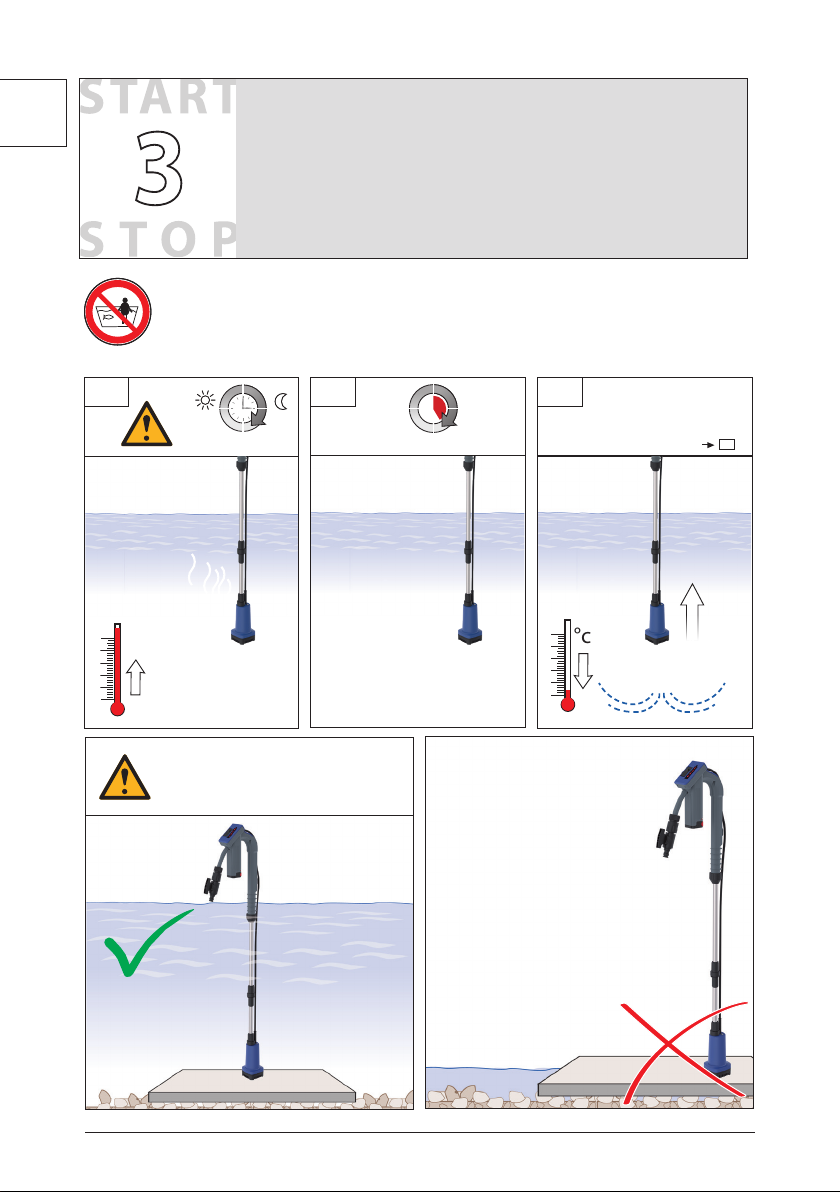 START
3
STOP

°C