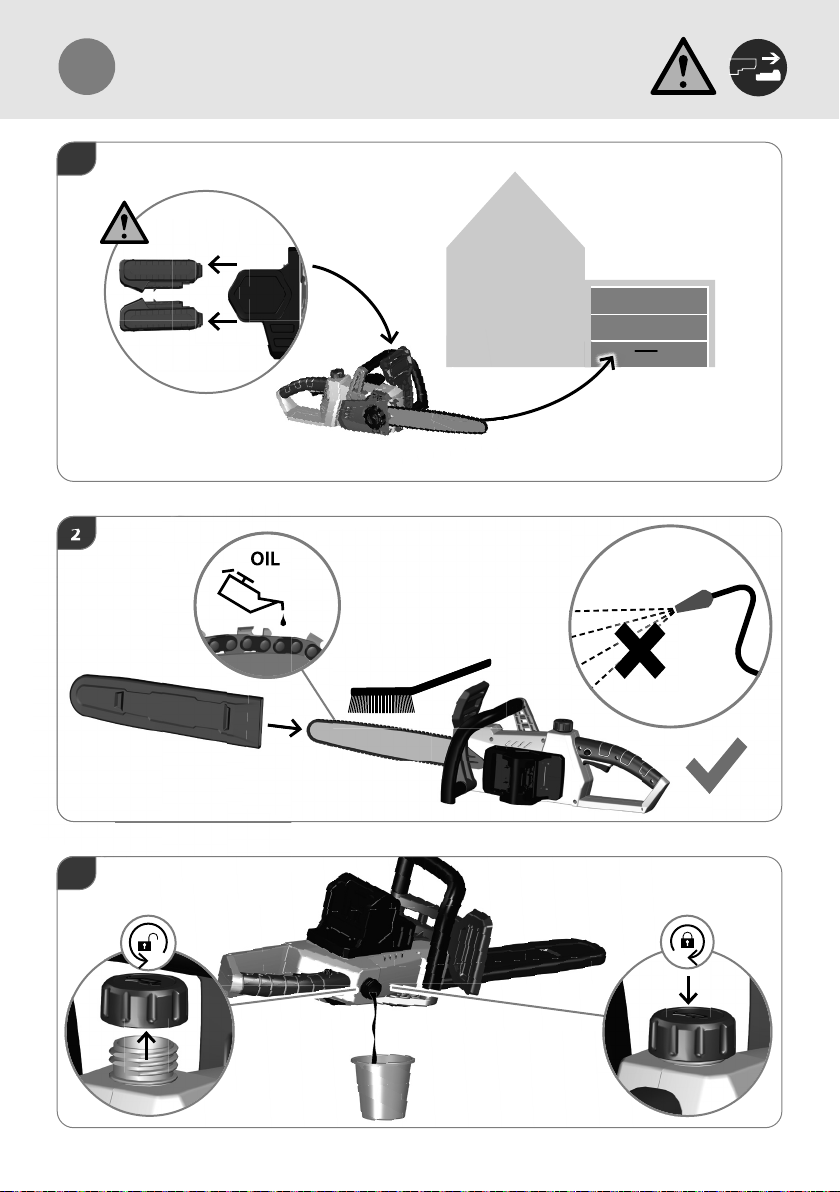 2

OIL