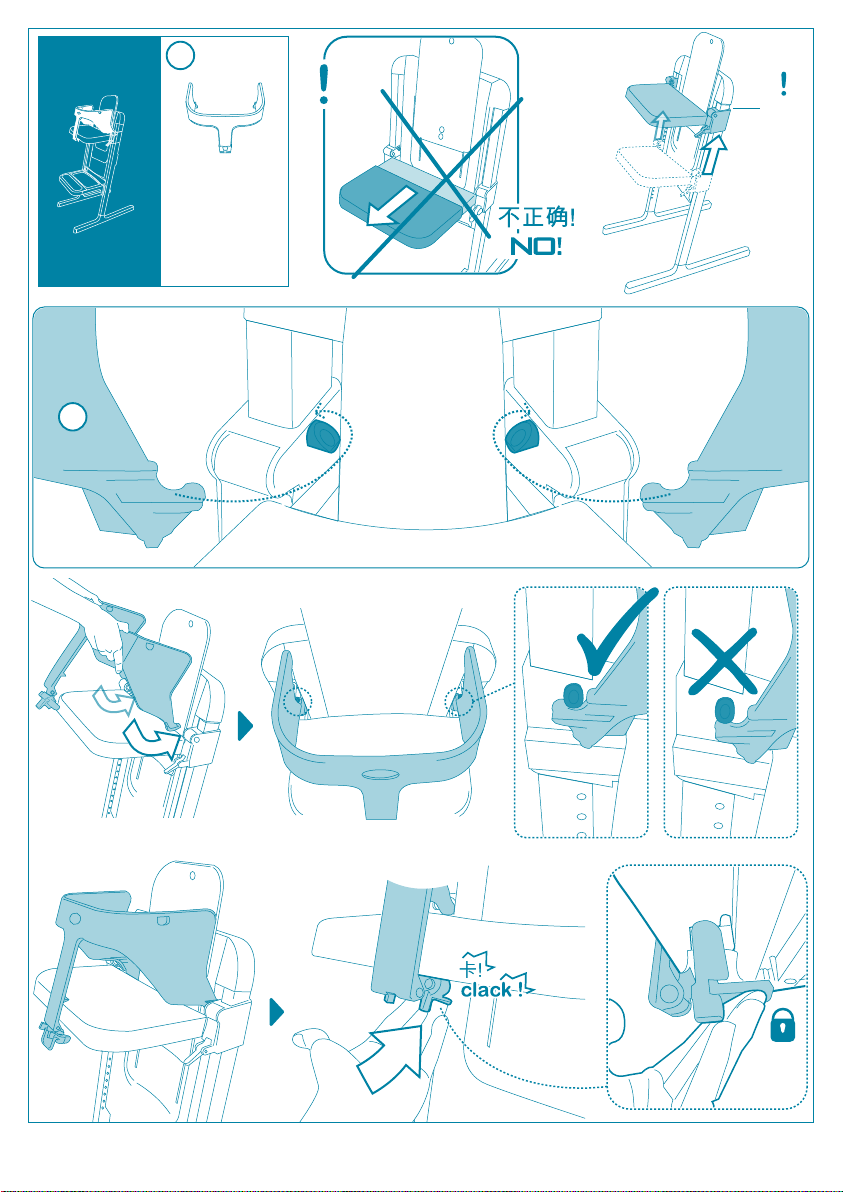 !

不正确!
NO!

!

卡!
clack !