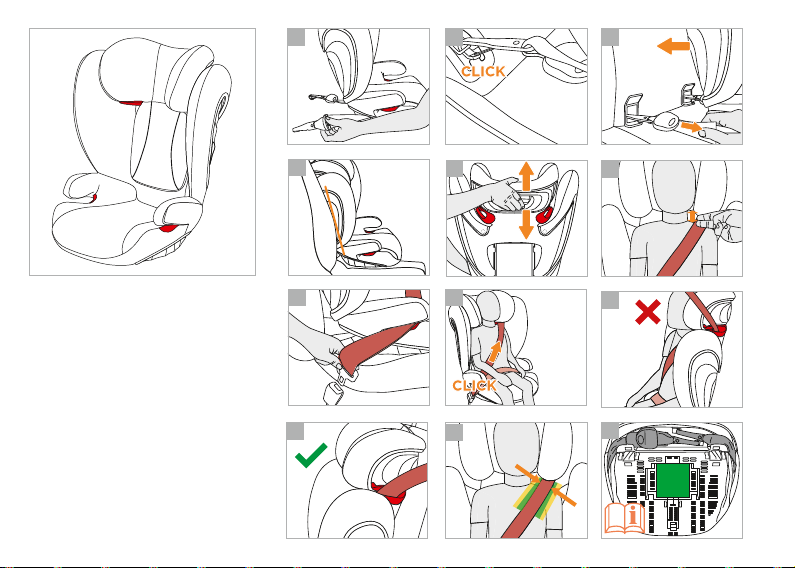 CLICK

CLICK