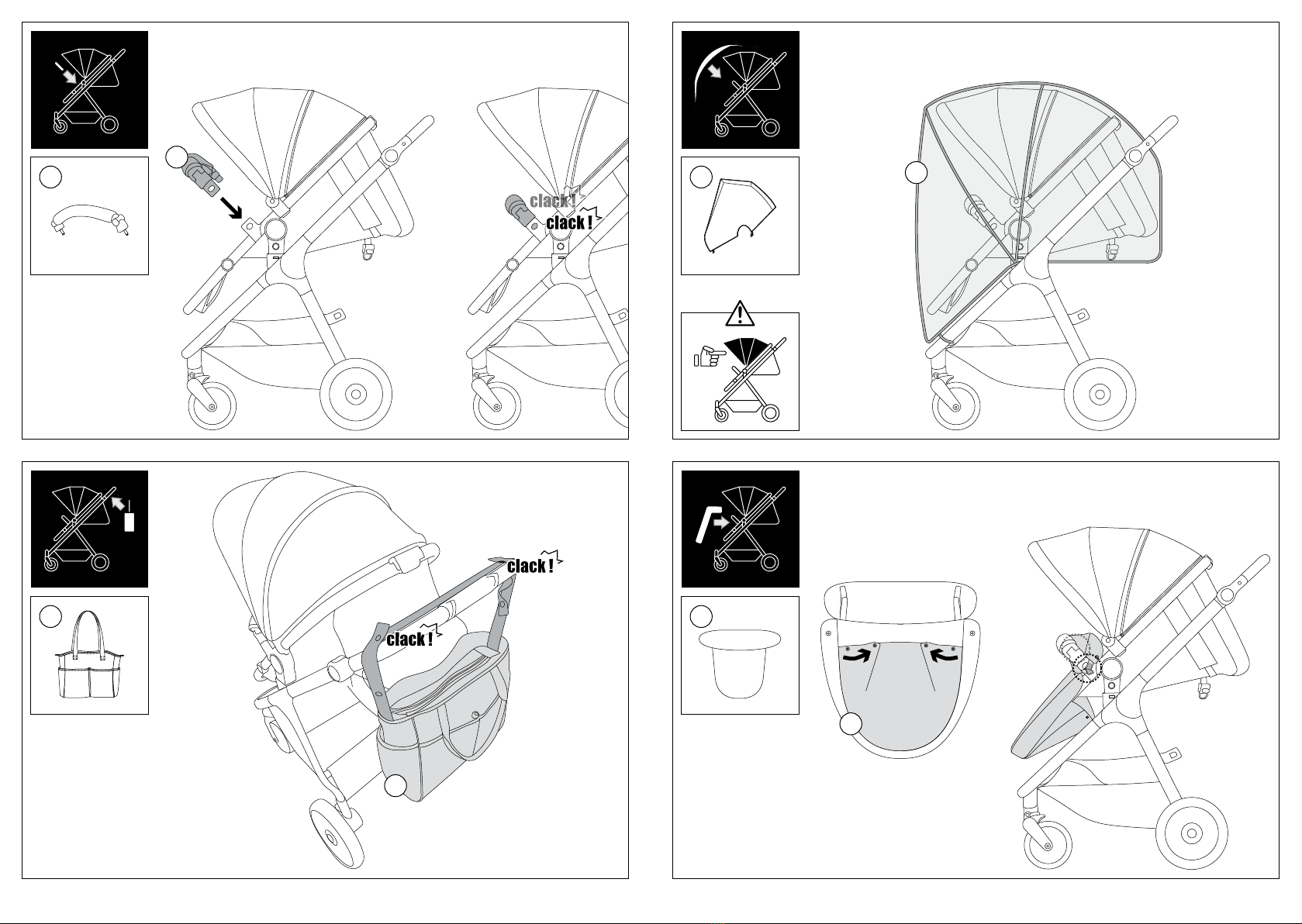 clack !
clack !

clack !
clack !