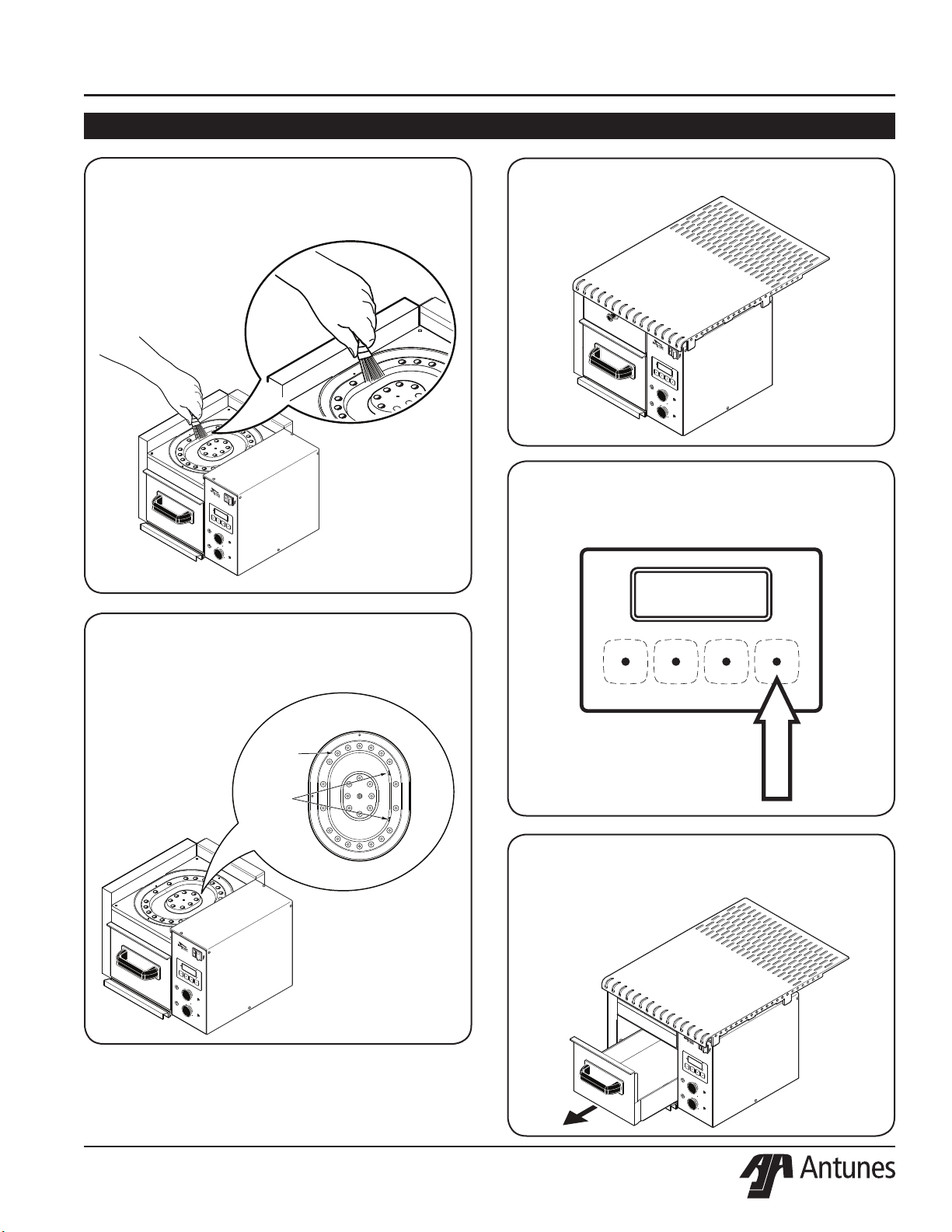 Antunes