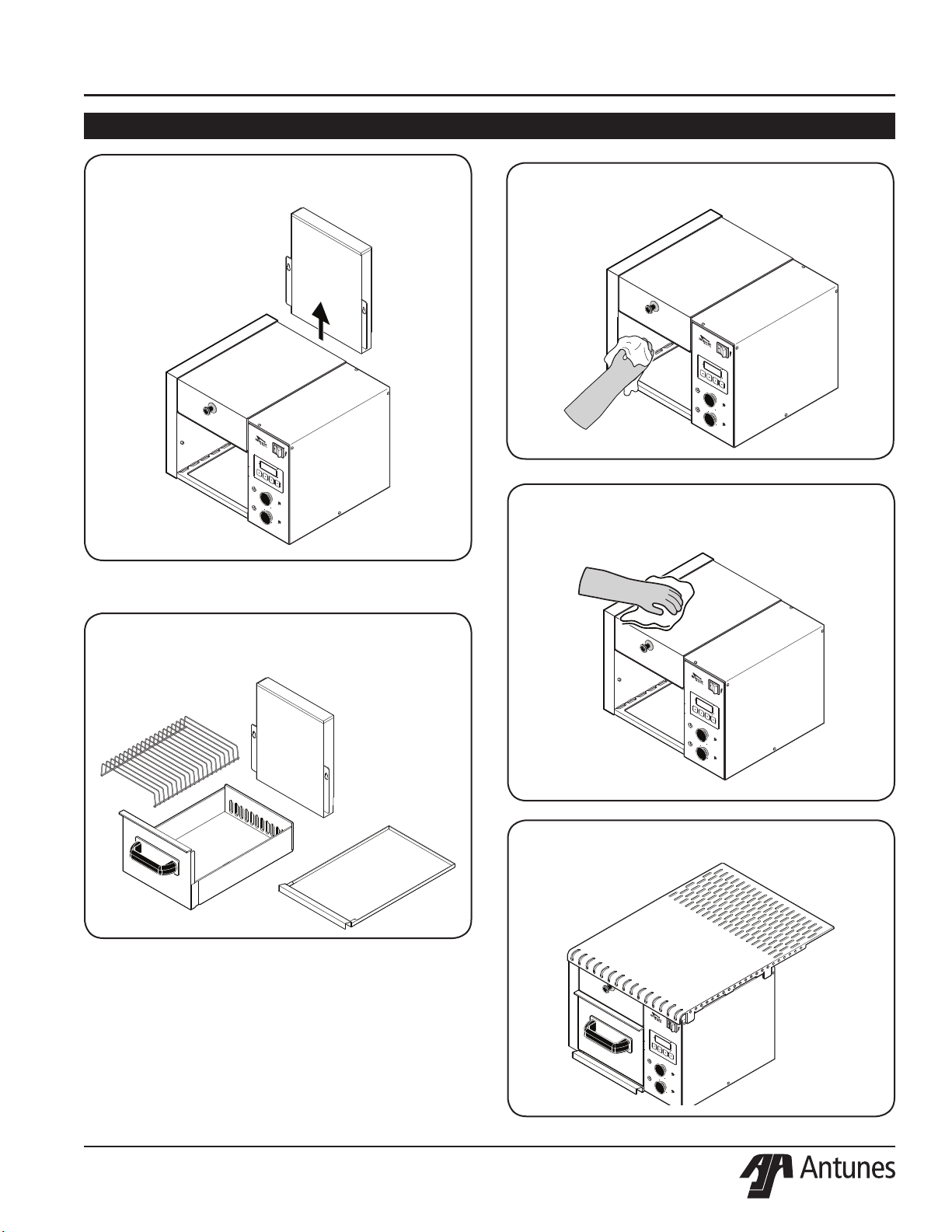 Antunes