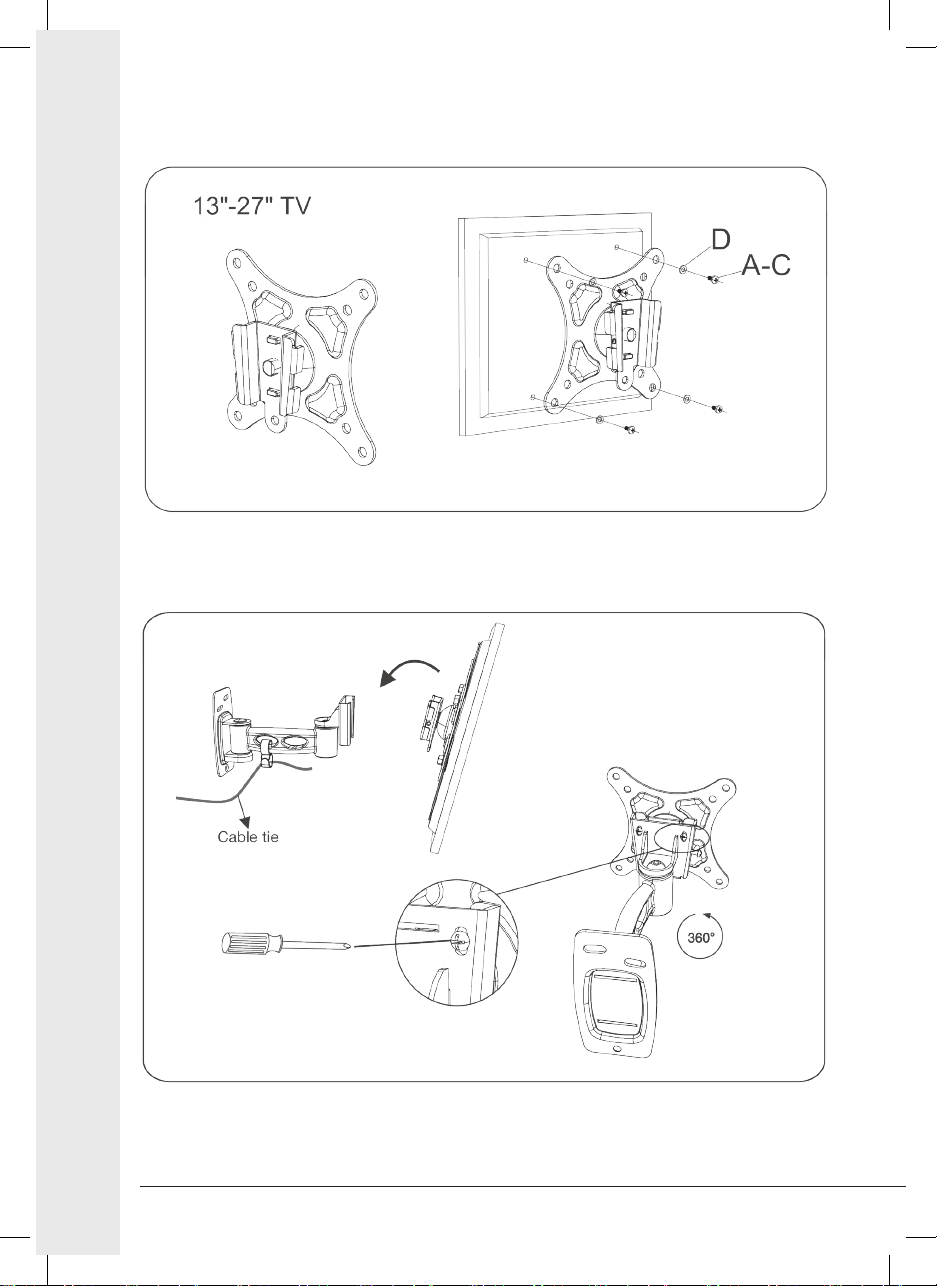 13"-27" TV

D

A-C

Cable tie

360°