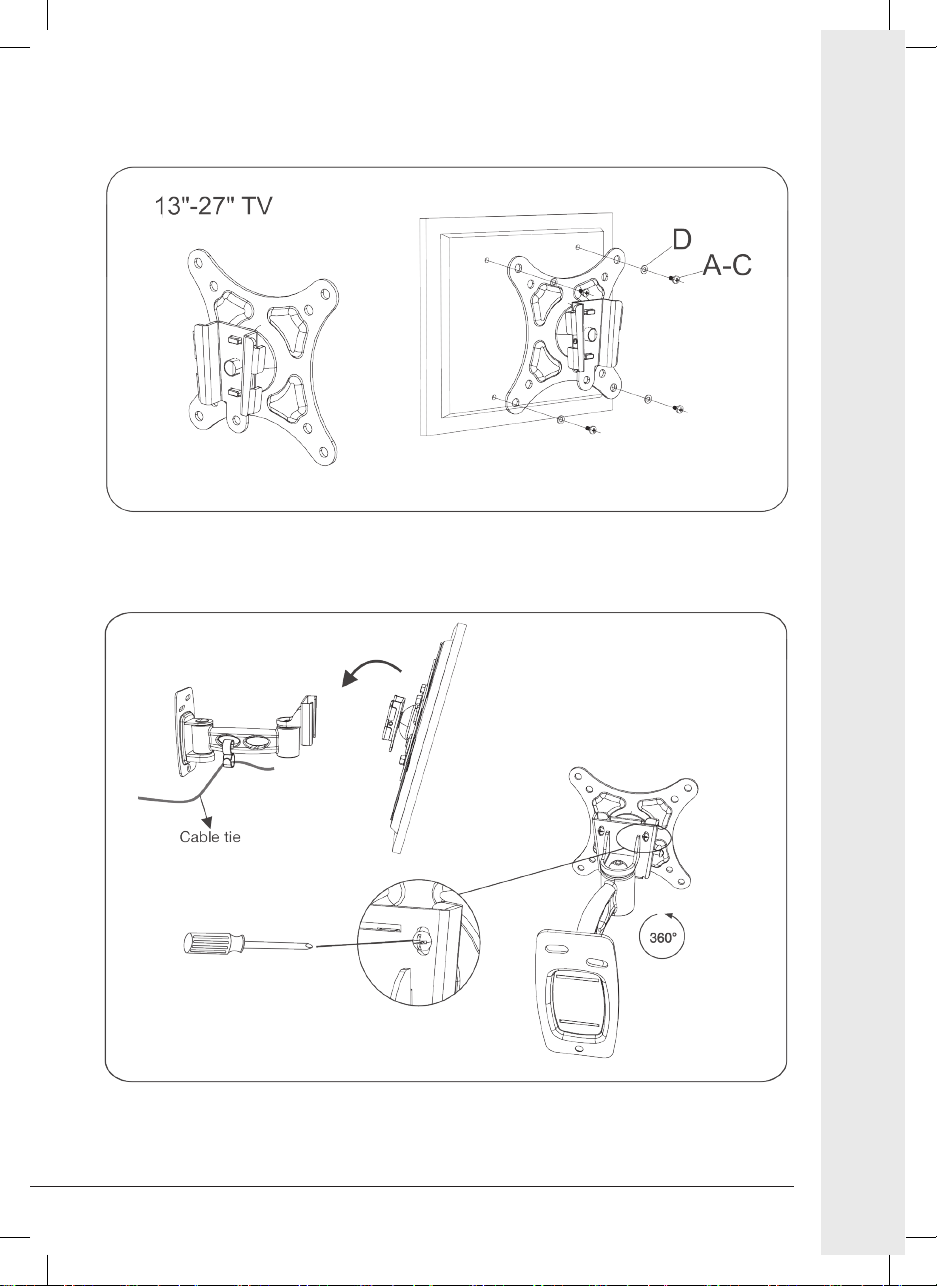 13"-27" TV

D

A-C

Cable tie

360°